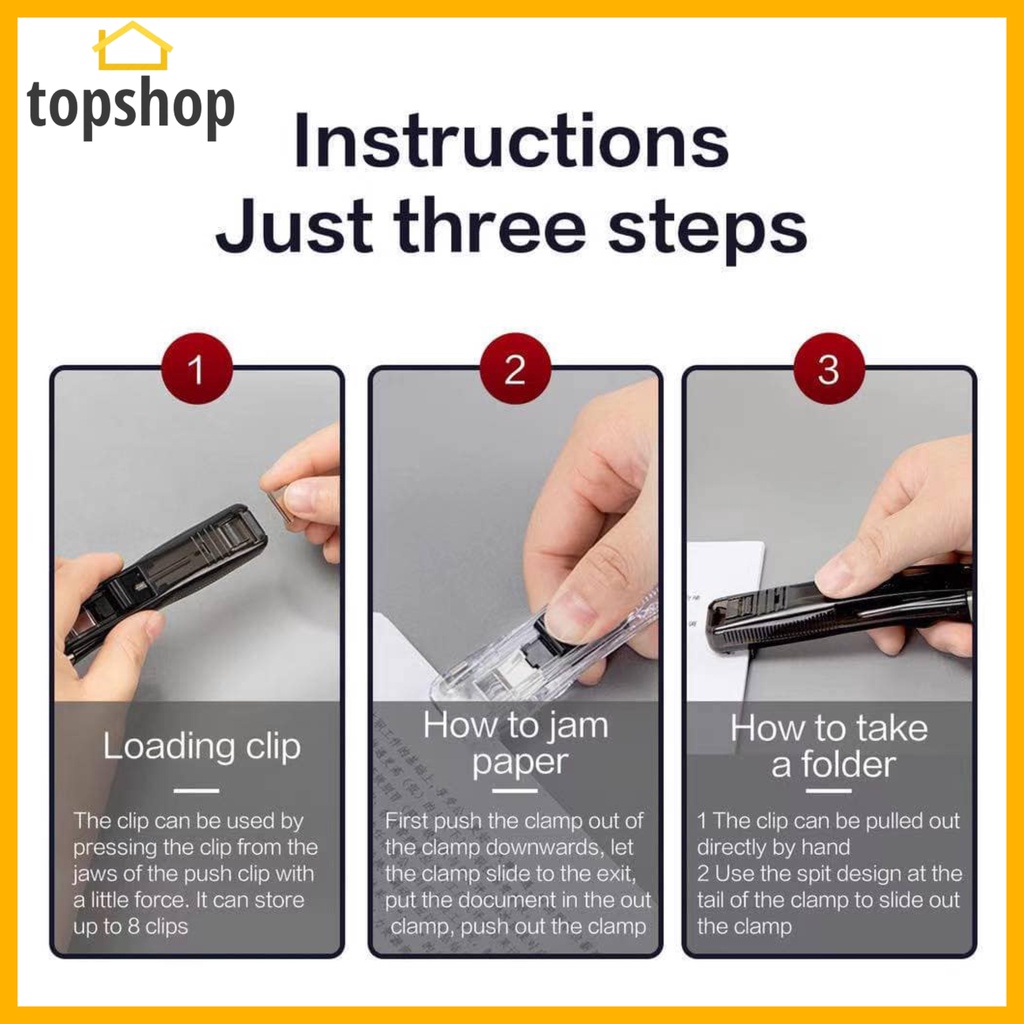 topshop

Instructions
Just three steps

1

Loading clip

The clip can be used by pressing the clip from the jaws of the push clip with a little force. It can store up to 8 clips

2

How to jam paper

First push the clamp out of the clamp downwards, let the clamp slide to the exit, put the document in the out clamp, push out the clamp

3

How to take a folder

1 The clip can be pulled out directly by hand
2 Use the spit design at the tail of the clamp to slide out the clamp