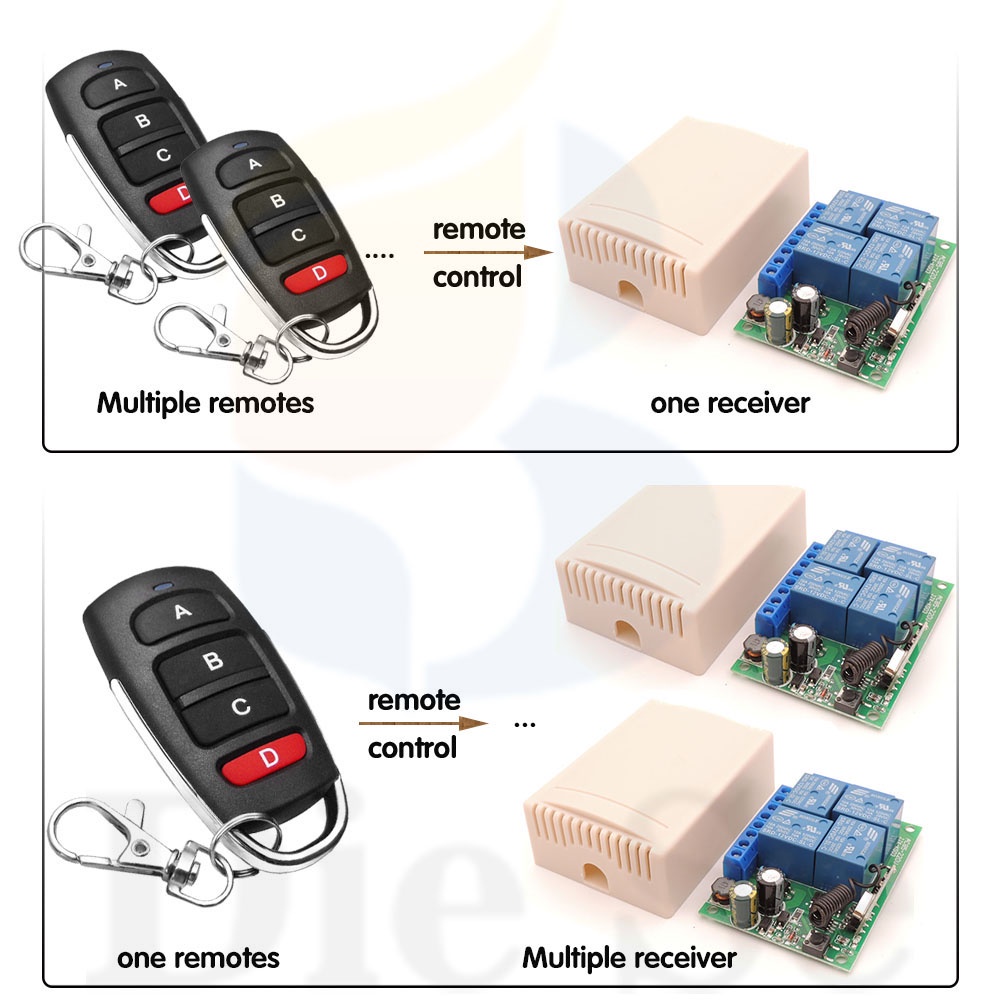 A
B
C
D
A
B
C
D
....
remote
control
Multiple remotes
one receiver

A
B
C
D
remote
control
...
one remotes
Multiple receiver