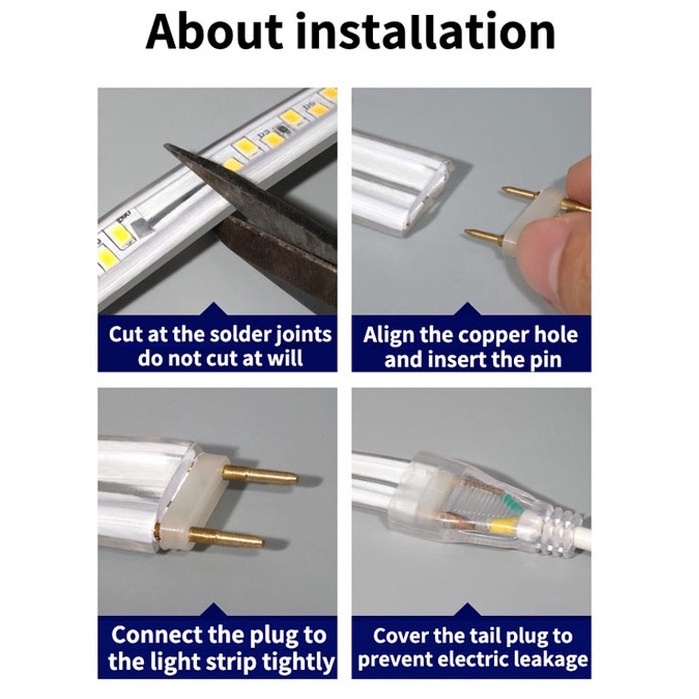 About installation

Cut at the solder joints do not cut at will

Align the copper hole and insert the pin

Connect the plug to the light strip tightly

Cover the tail plug to prevent electric leakage