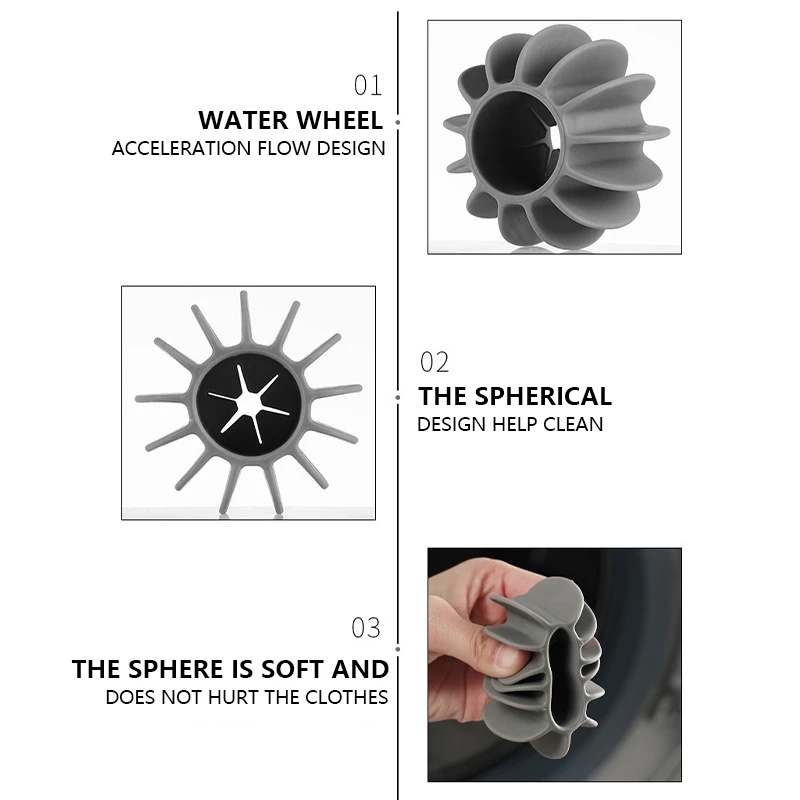 01
WATER WHEEL
ACCELERATION FLOW DESIGN

02
THE SPHERICAL
DESIGN HELP CLEAN

03
THE SPHERE IS SOFT AND
DOES NOT HURT THE CLOTHES