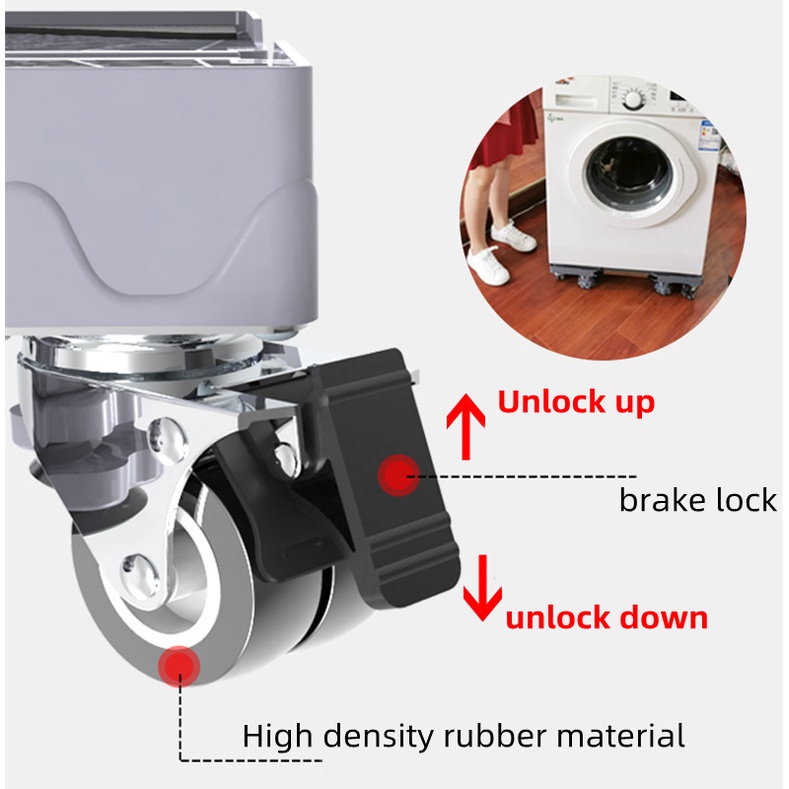 Unlock up

brake lock

unlock down

High density rubber material