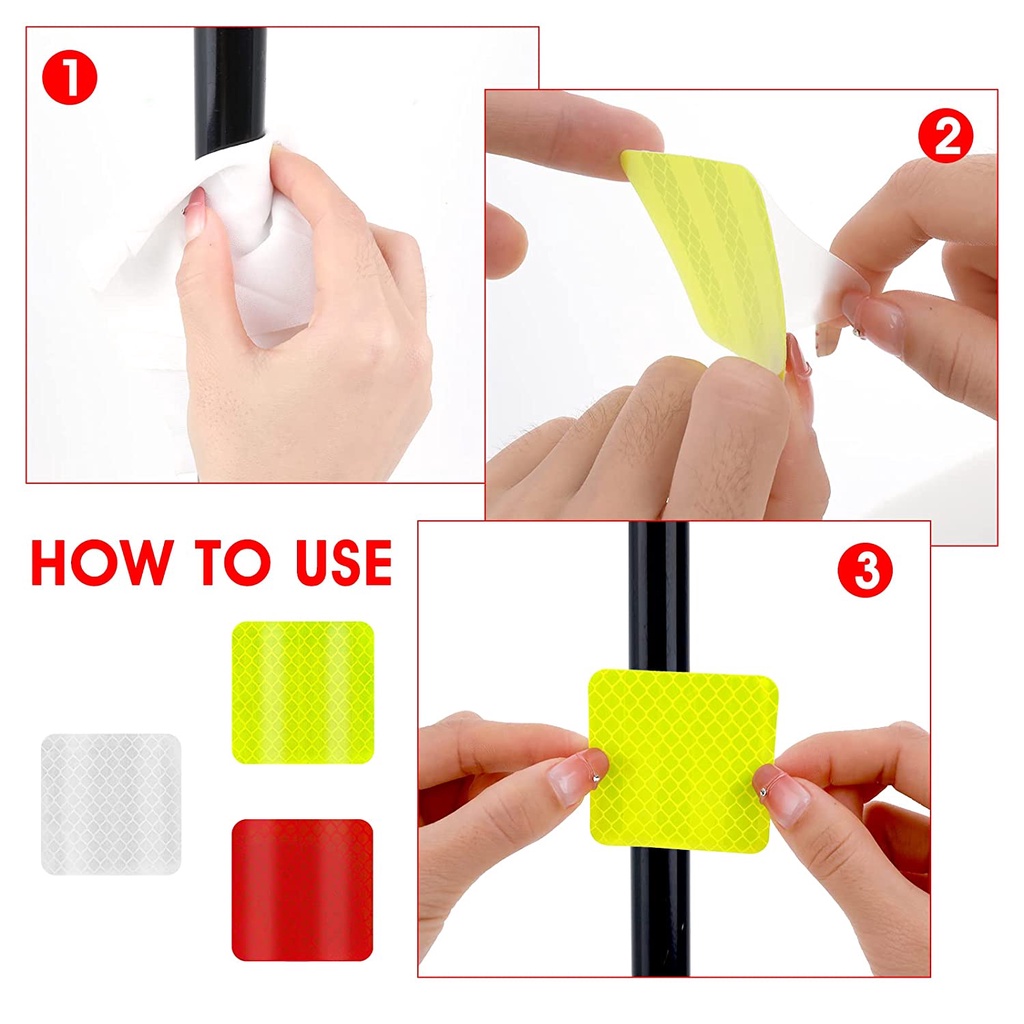 1

2

HOW TO USE

3