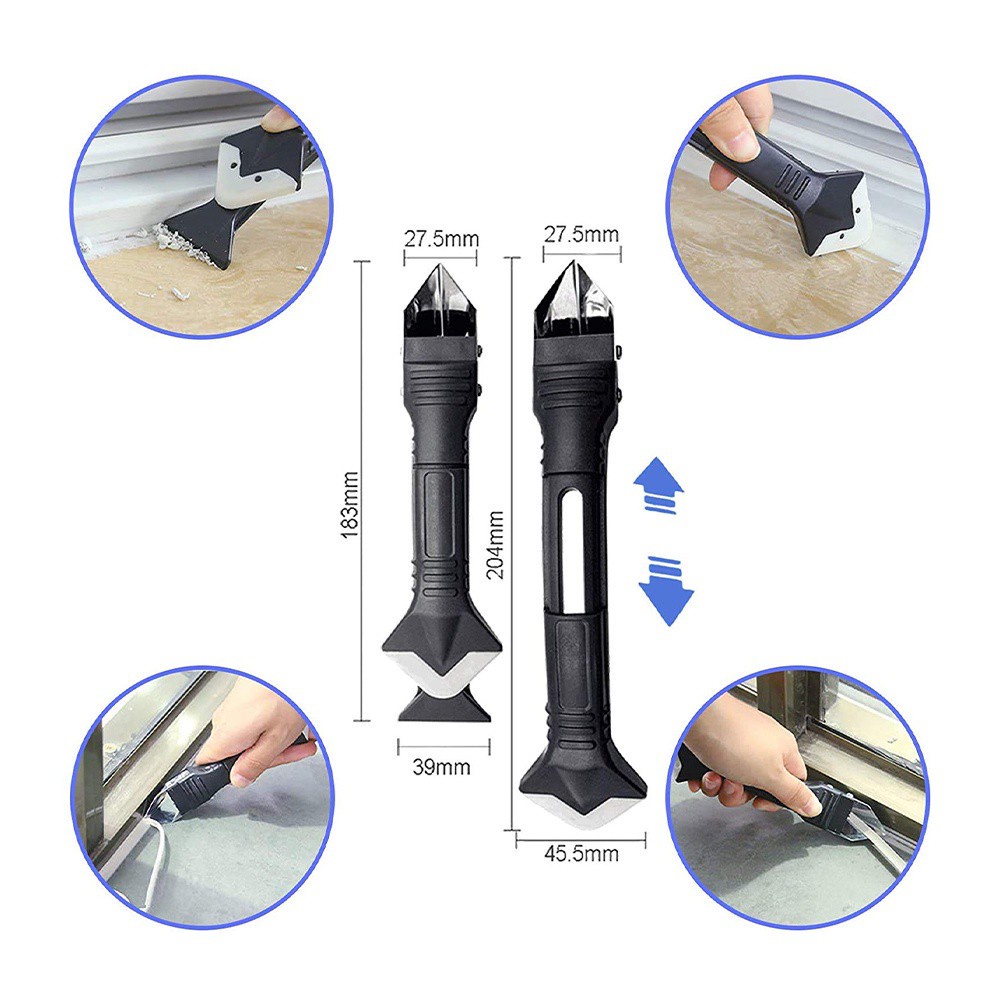 27.5mm
27.5mm
183mm
204mm
39mm
45.5mm