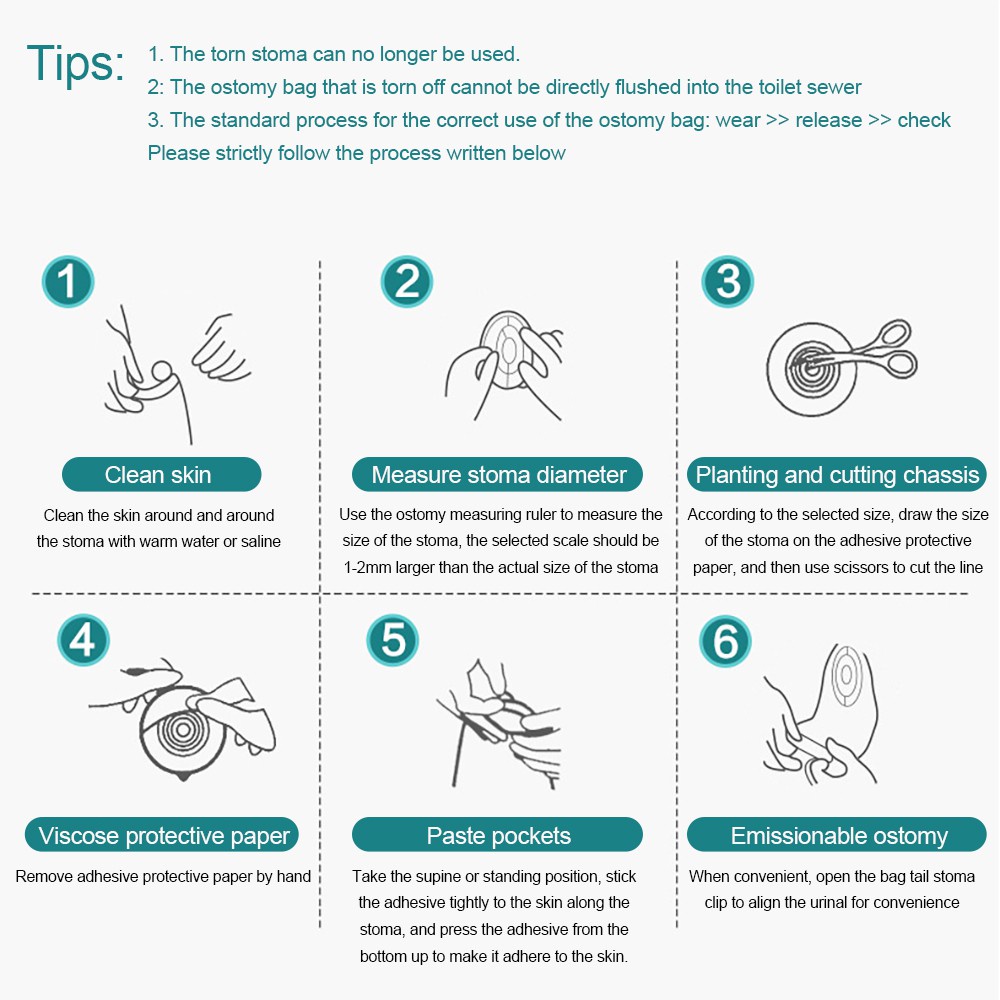 Tips:

1. The torn stoma can no longer be used.
2: The ostomy bag that is torn off cannot be directly flushed into the toilet sewer
3. The standard process for the correct use of the ostomy bag: wear >> release >> check
Please strictly follow the process written below

1

Clean skin

Clean the skin around and around the stoma with warm water or saline

2

Measure stoma diameter

Use the ostomy measuring ruler to measure the size of the stoma, the selected scale should be 1-2mm larger than the actual size of the stoma

3

Planting and cutting chassis

According to the selected size, draw the size of the stoma on the adhesive protective paper, and then use scissors to cut the line

4

Viscose protective paper

Remove adhesive protective paper by hand

5

Paste pockets

Take the supine or standing position, stick the adhesive tightly to the skin along the stoma, and press the adhesive from the bottom up to make it adhere to the skin.

6

Emissionable ostomy

When convenient, open the bag tail stoma clip to align the urinal for convenience