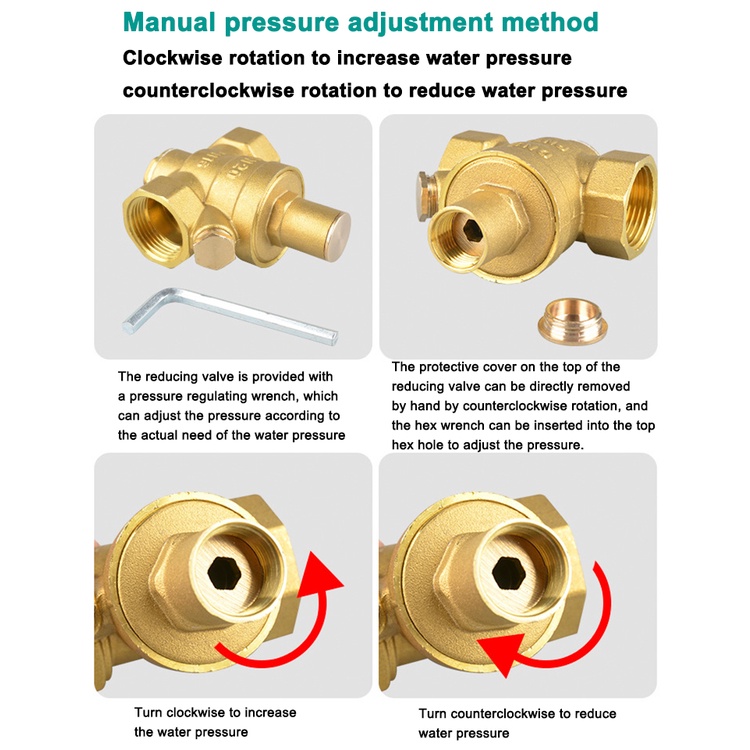 Manual pressure adjustment method

Clockwise rotation to increase water pressure

counterclockwise rotation to reduce water pressure

The reducing valve is provided with a pressure regulating wrench, which can adjust the pressure according to the actual need of the water pressure

The protective cover on the top of the reducing valve can be directly removed by hand by counterclockwise rotation, and the hex wrench can be inserted into the top hex hole to adjust the pressure.

Turn clockwise to increase the water pressure

Turn counterclockwise to reduce water pressure