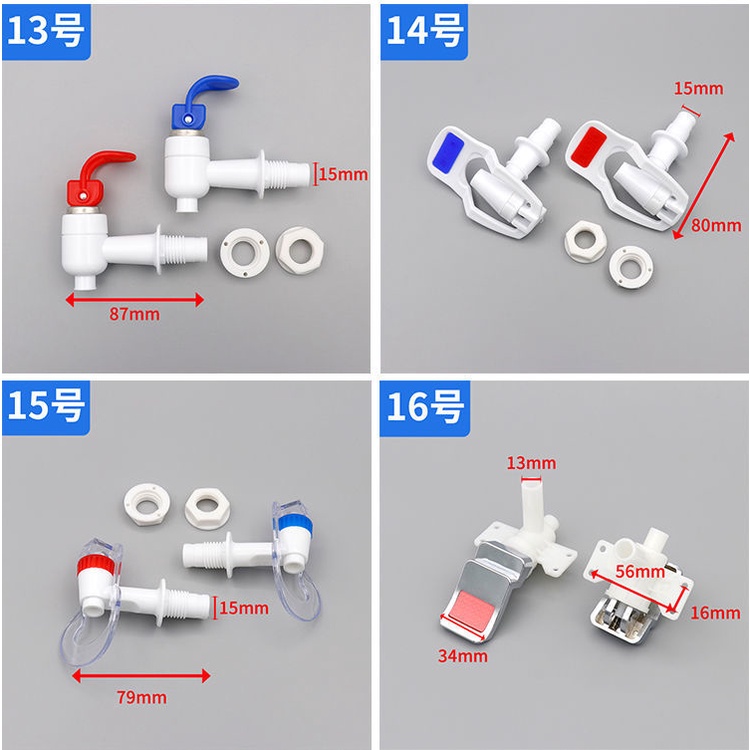 13号
15mm
87mm

14号
15mm
80mm

15号
15mm
79mm

16号
13mm
56mm
16mm
34mm