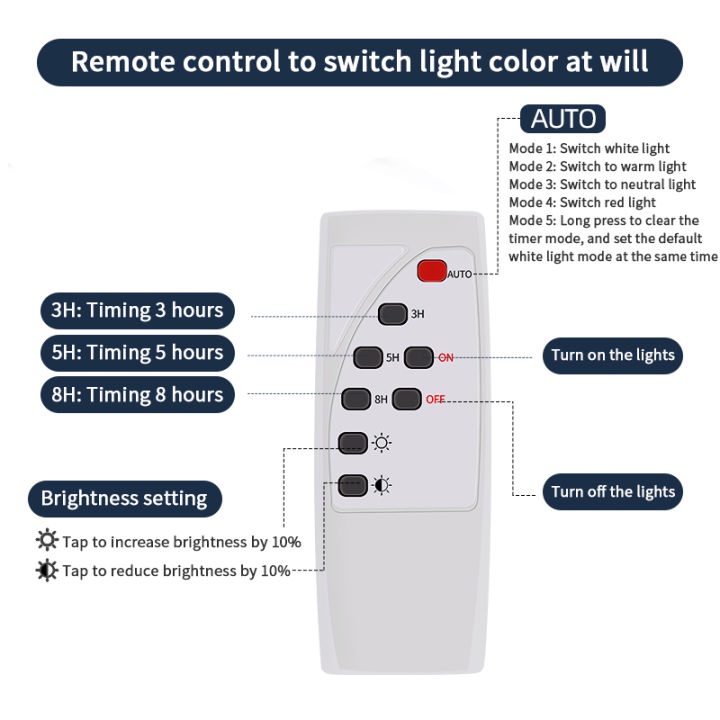 Remote control to switch light color at will

AUTO

Mode 1: Switch white light
Mode 2: Switch to warm light
Mode 3: Switch to neutral light
Mode 4: Switch red light
Mode 5: Long press to clear the timer mode, and set the default white light mode at the same time

AUTO

3H: Timing 3 hours

3H

5H: Timing 5 hours

5H

ON

Turn on the lights

8H: Timing 8 hours

8H

OFF

Turn off the lights

Brightness setting

Tap to increase brightness by 10%

Tap to reduce brightness by 10%