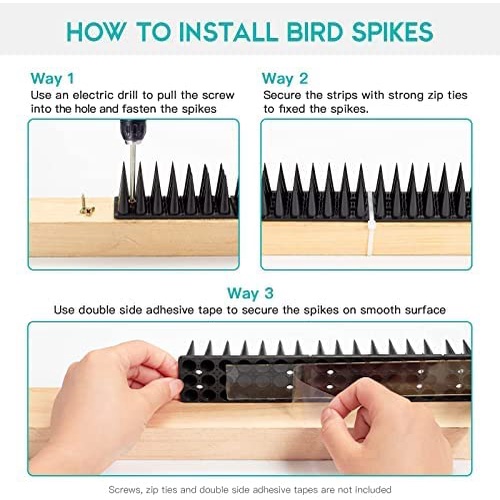 HOW TO INSTALL BIRD SPIKES

Way 1
Use an electric drill to pull the screw into the hole and fasten the spikes

Way 2
Secure the strips with strong zip ties to fixed the spikes.

Way 3
Use double side adhesive tape to secure the spikes on smooth surface

Screws, zip ties and double side adhesive tapes are not included