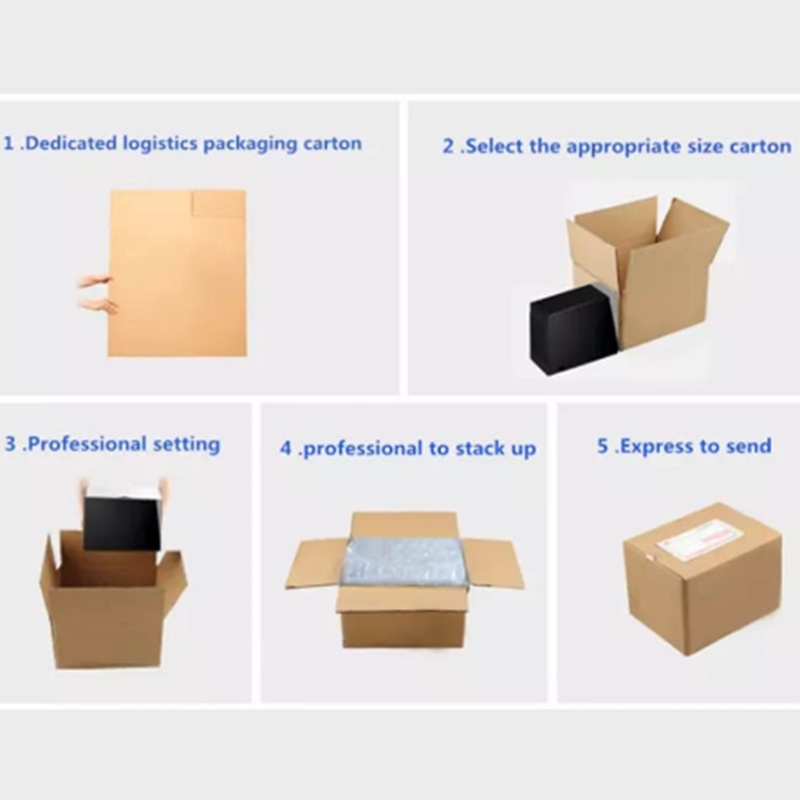 1 .Dedicated logistics packaging carton

2 .Select the appropriate size carton

3 .Professional setting

4 .professional to stack up

5 .Express to send