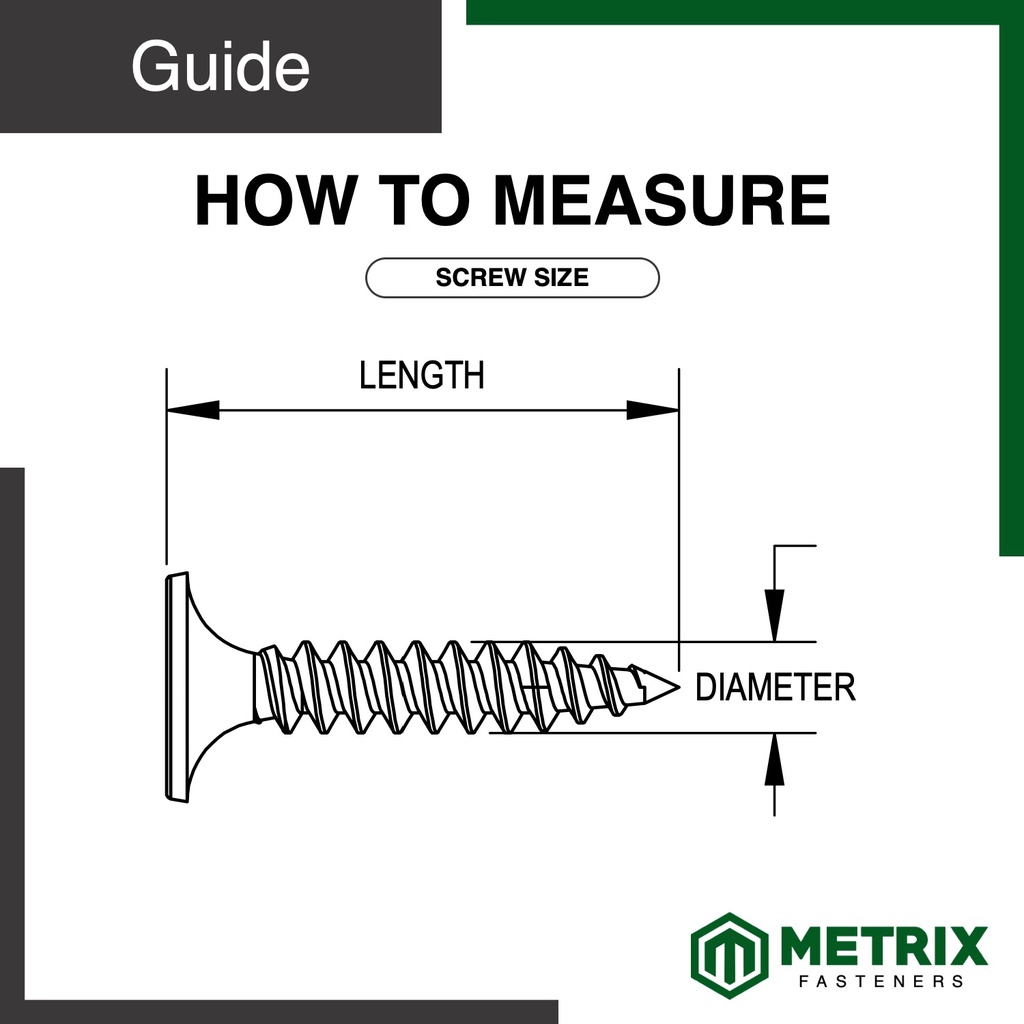 Guide

HOW TO MEASURE

SCREW SIZE

LENGTH

DIAMETER

METRIX
FASTENERS