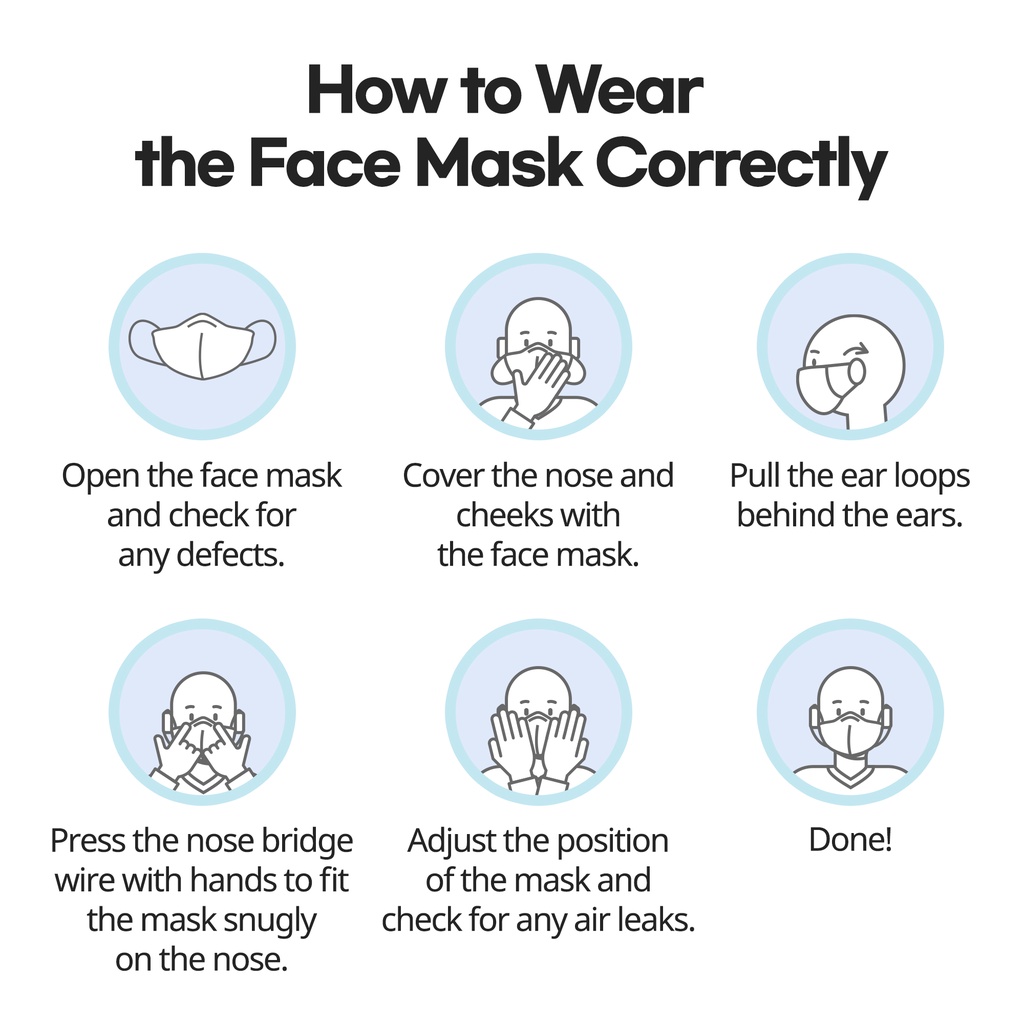 How to Wear the Face Mask Correctly

Open the face mask and check for any defects.

Cover the nose and cheeks with the face mask.

Pull the ear loops behind the ears.

Press the nose bridge wire with hands to fit the mask snugly on the nose.

Adjust the position of the mask and check for any air leaks.

Done!