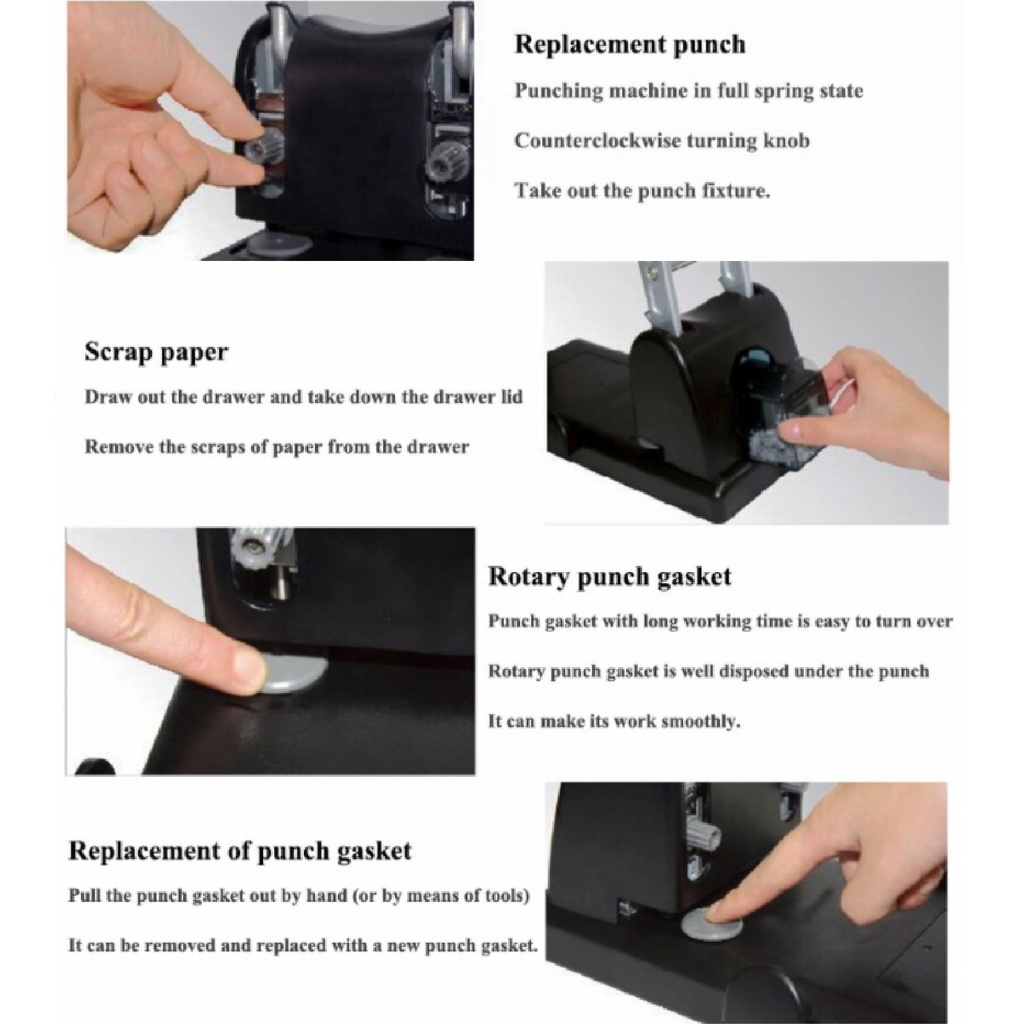 Replacement punch

Punching machine in full spring state

Counterclockwise turning knob

Take out the punch fixture.

Scrap paper

Draw out the drawer and take down the drawer lid

Remove the scraps of paper from the drawer

Rotary punch gasket

Punch gasket with long working time is easy to turn over

Rotary punch gasket is well disposed under the punch

It can make its work smoothly.

Replacement of punch gasket

Pull the punch gasket out by hand (or by means of tools)

It can be removed and replaced with a new punch gasket.