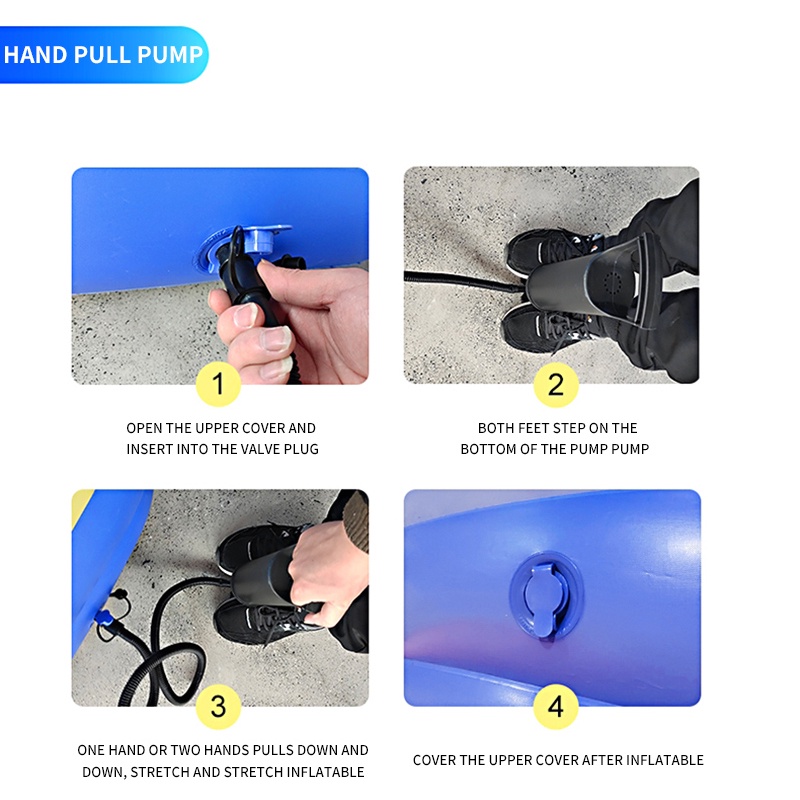 HAND PULL PUMP

1

OPEN THE UPPER COVER AND INSERT INTO THE VALVE PLUG

2

BOTH FEET STEP ON THE BOTTOM OF THE PUMP PUMP

3

ONE HAND OR TWO HANDS PULLS DOWN AND DOWN, STRETCH AND STRETCH INFLATABLE

4

COVER THE UPPER COVER AFTER INFLATABLE