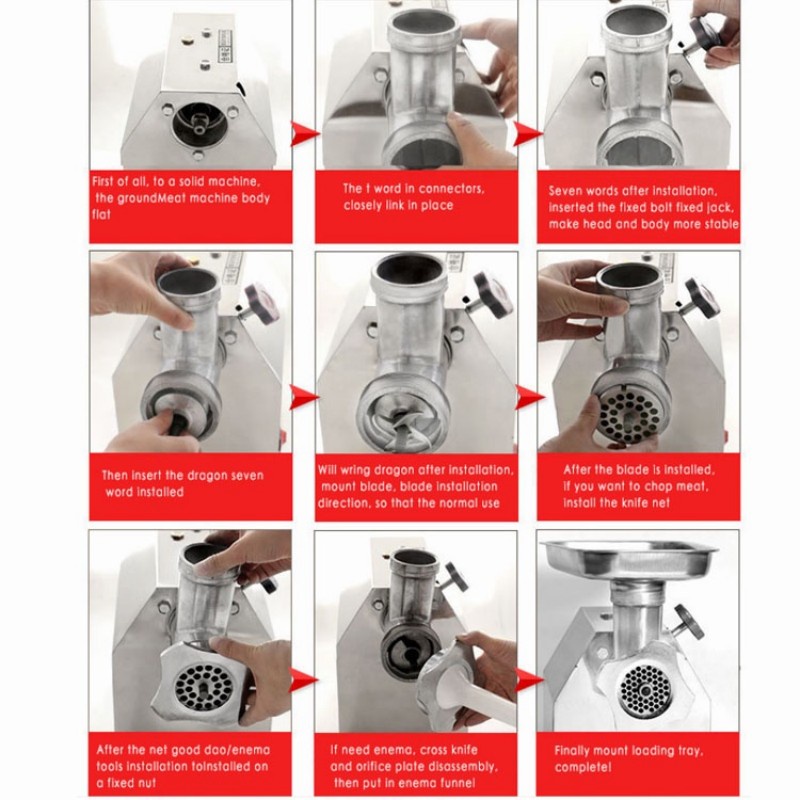 First of all, to a solid machine, the groundMeat machine body flat

The t word in connectors, closely link in place

Seven words after installation, inserted the fixed bolt fixed jack, make head and body more stable

Then insert the dragon seven word installed

Will wring dragon after installation, mount blade, blade installation direction, so that the normal use

After the blade is installed, if you want to chop meat, install the knife net

After the net good dao/enema tools installation toinstalled on a fixed nut

If need enema, cross knife and orifice plate disassembly, then put in enema funnel

Finally mount loading tray, complete!