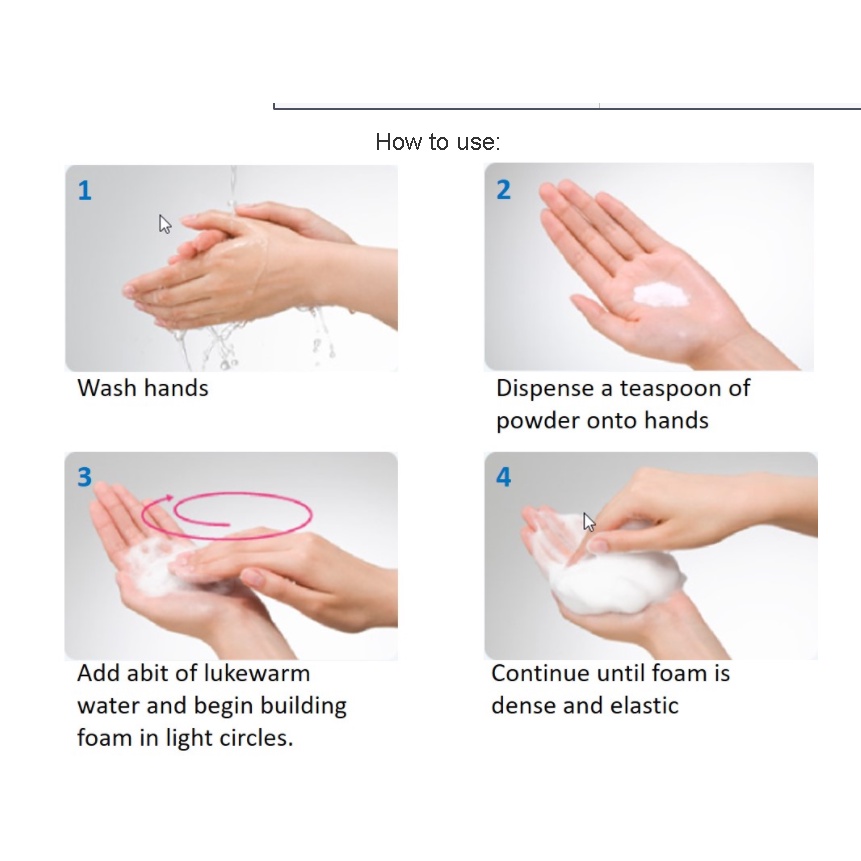 How to use:

1

Wash hands

2

Dispense a teaspoon of powder onto hands

3

Add abit of lukewarm water and begin building foam in light circles.

4

Continue until foam is dense and elastic