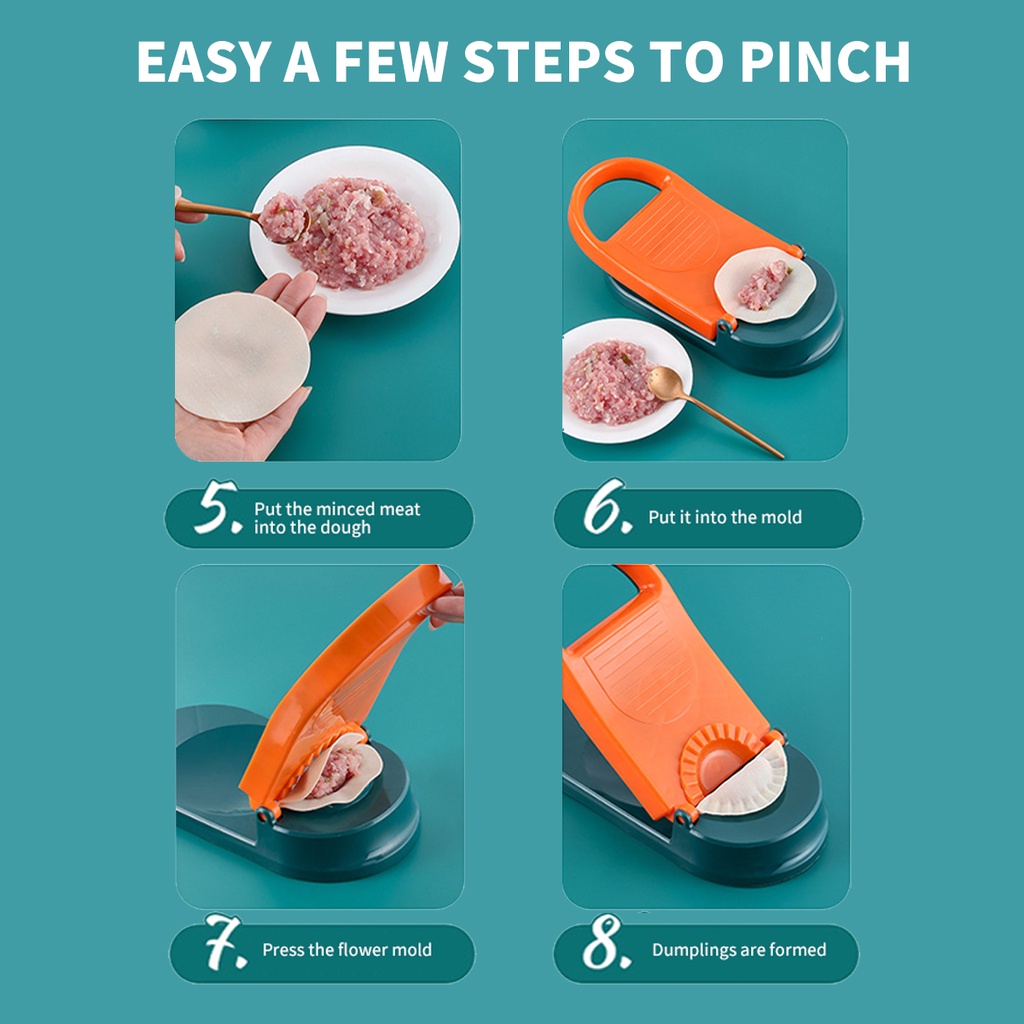 EASY A FEW STEPS TO PINCH

5. Put the minced meat into the dough

6. Put it into the mold

7. Press the flower mold

8. Dumplings are formed