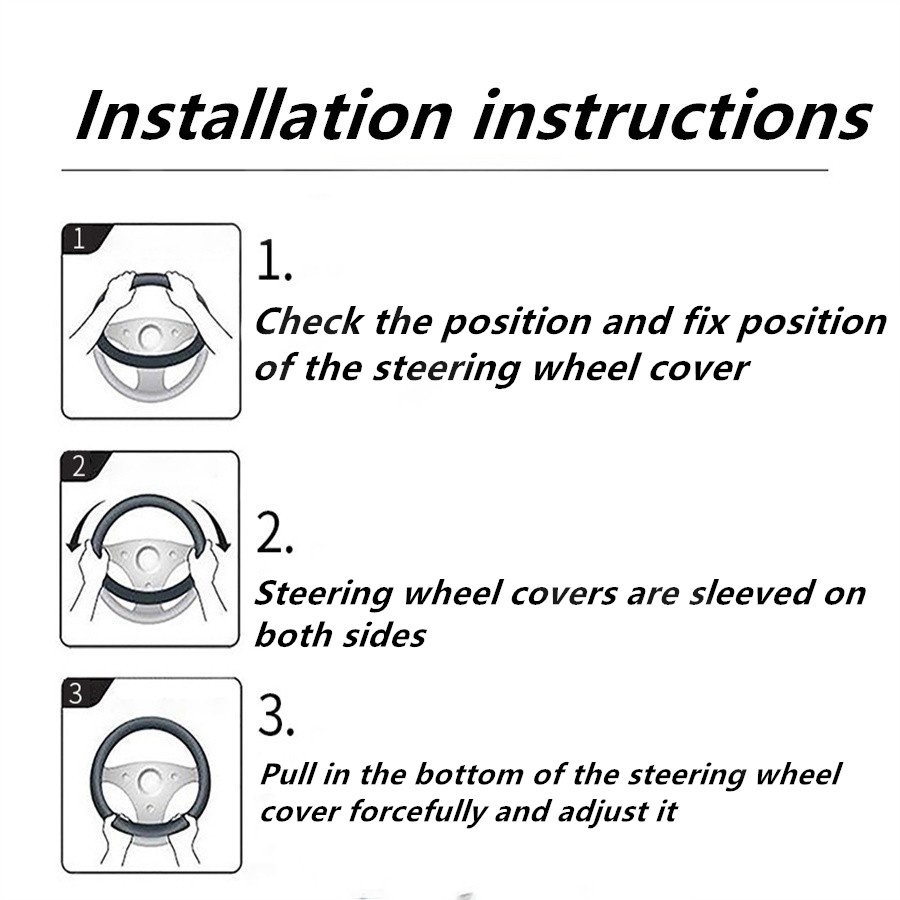 Installation instructions

1

1.

Check the position and fix position of the steering wheel cover

2

2.

Steering wheel covers are sleeved on both sides

3

3.

Pull in the bottom of the steering wheel cover forcefully and adjust it