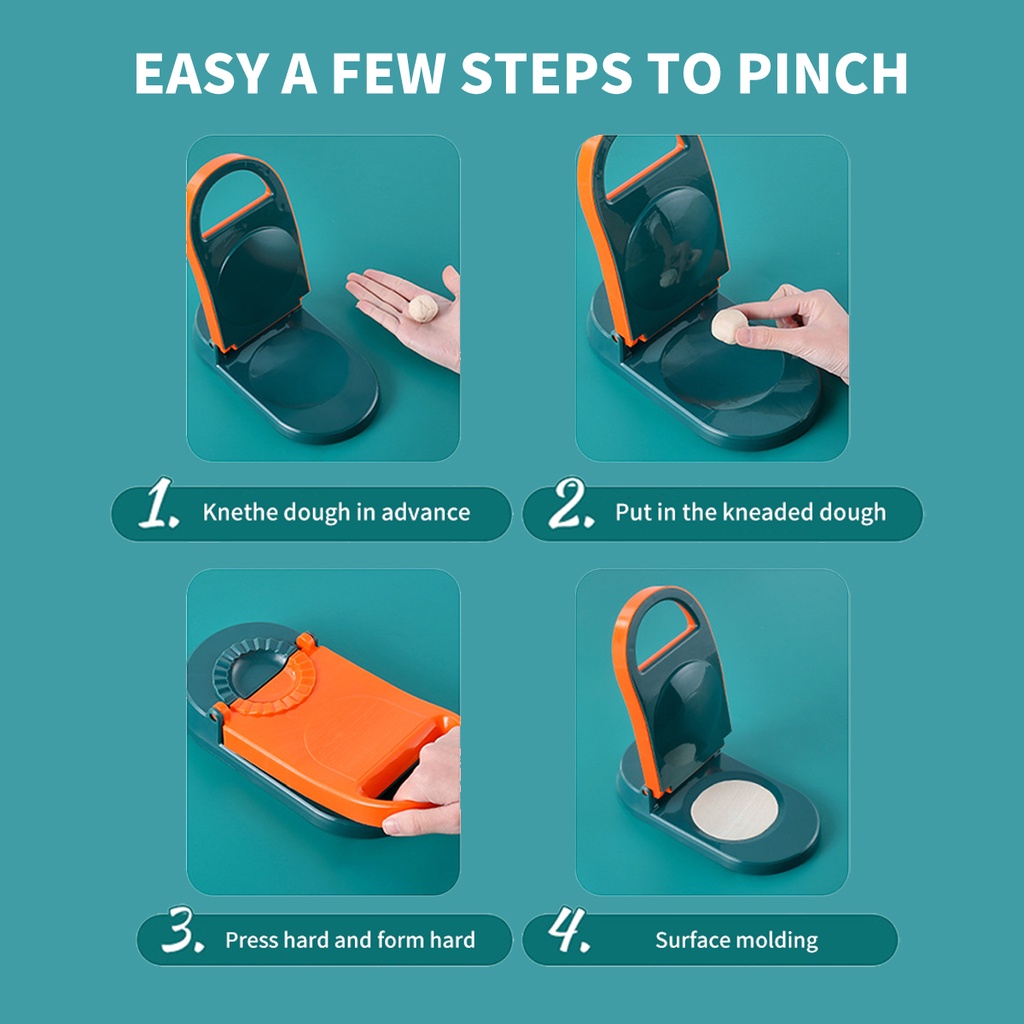 EASY A FEW STEPS TO PINCH

1. Knethe dough in advance

2. Put in the kneaded dough

3. Press hard and form hard

4. Surface molding