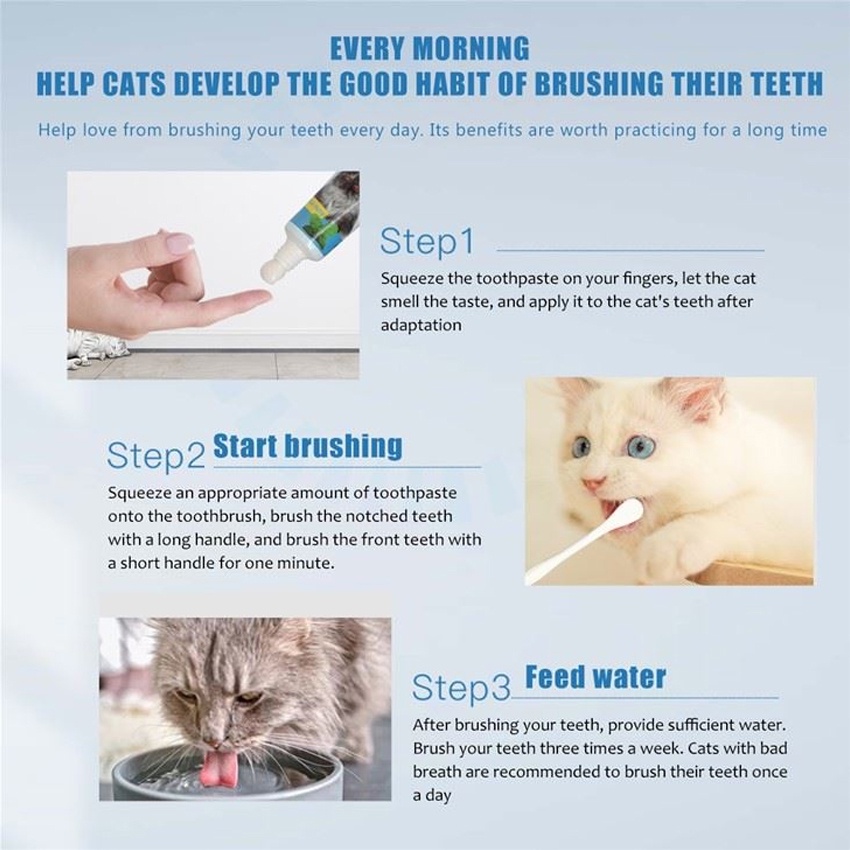 EVERY MORNING
HELP CATS DEVELOP THE GOOD HABIT OF BRUSHING THEIR TEETH

Help love from brushing your teeth every day. Its benefits are worth practicing for a long time

Step1

Squeeze the toothpaste on your fingers, let the cat smell the taste, and apply it to the cat's teeth after adaptation

Step2 Start brushing

Squeeze an appropriate amount of toothpaste onto the toothbrush, brush the notched teeth with a long handle, and brush the front teeth with a short handle for one minute.

Step3 Feed water

After brushing your teeth, provide sufficient water. Brush your teeth three times a week. Cats with bad breath are recommended to brush their teeth once a day