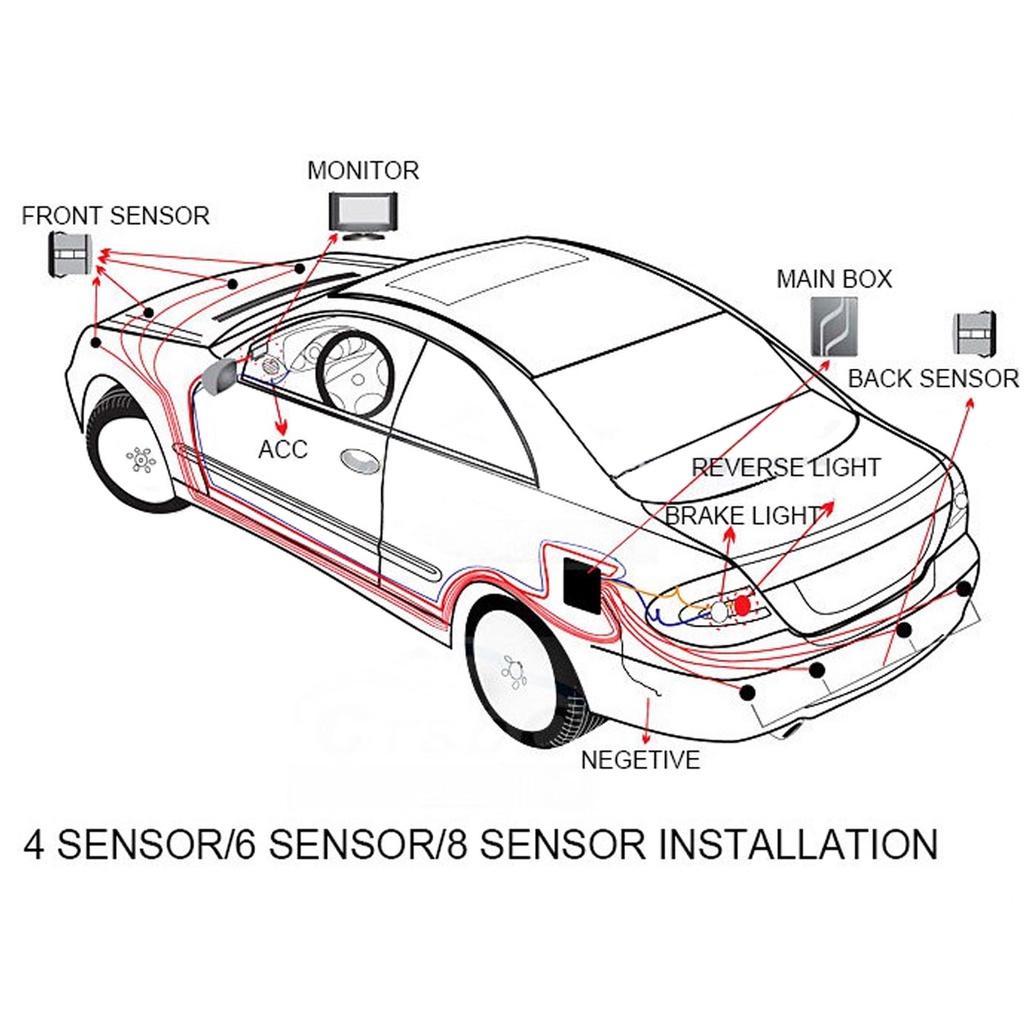 MONITOR

FRONT SENSOR

MAIN BOX

BACK SENSOR

ACC

REVERSE LIGHT

BRAKE LIGHT

NEGETIVE

4 SENSOR/6 SENSOR/8 SENSOR INSTALLATION