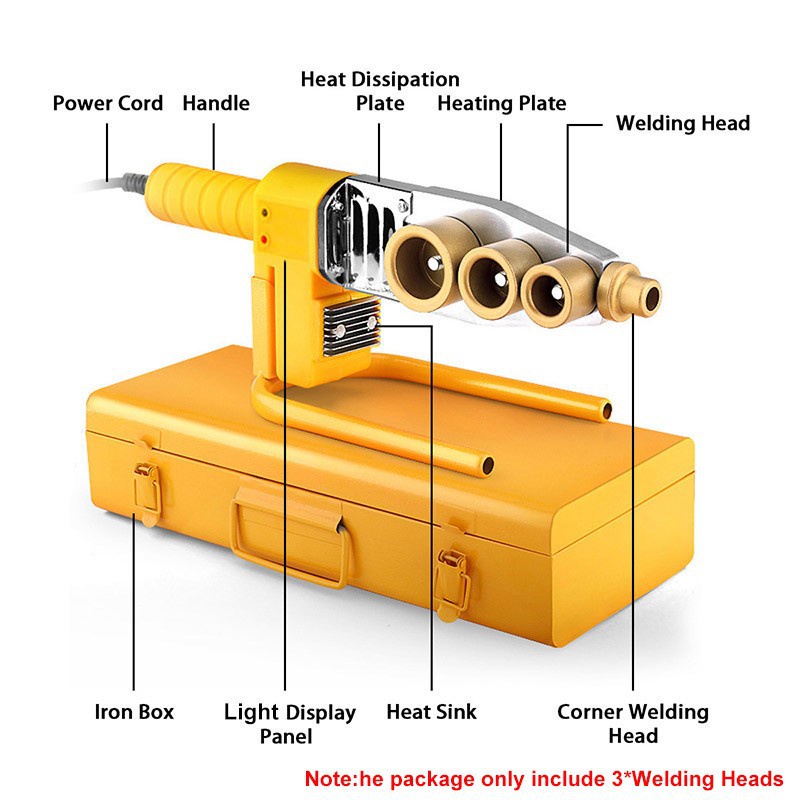 Power Cord
Handle
Heat Dissipation Plate
Heating Plate
Welding Head

Iron Box
Light Display Panel
Heat Sink
Corner Welding Head

Note:he package only include 3*Welding Heads