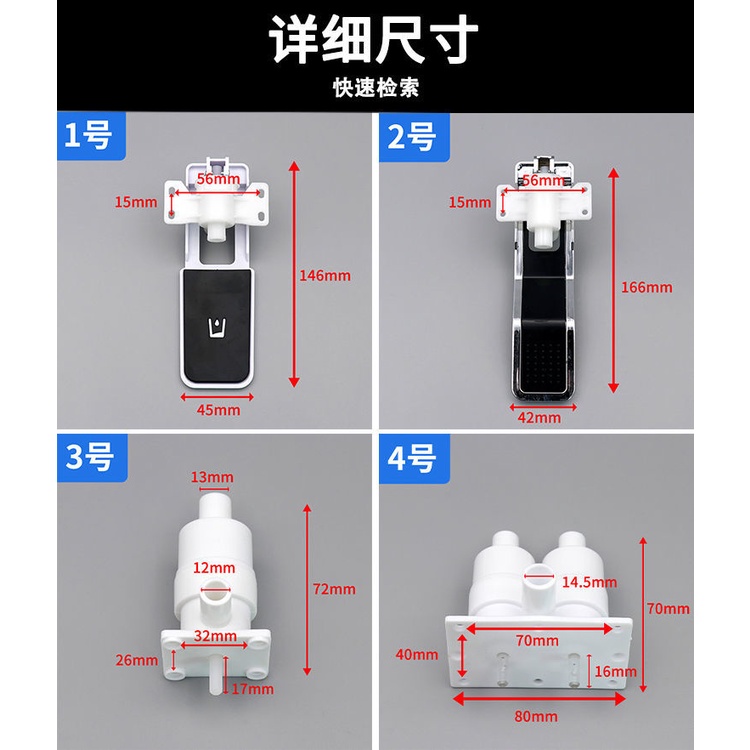 详细尺寸

快速检索

1号

56mm

15mm

146mm

45mm

2号

56mm

15mm

166mm

42mm

3号

13mm

12mm

72mm

32mm

26mm

17mm

4号

14.5mm

70mm

70mm

40mm

16mm

80mm