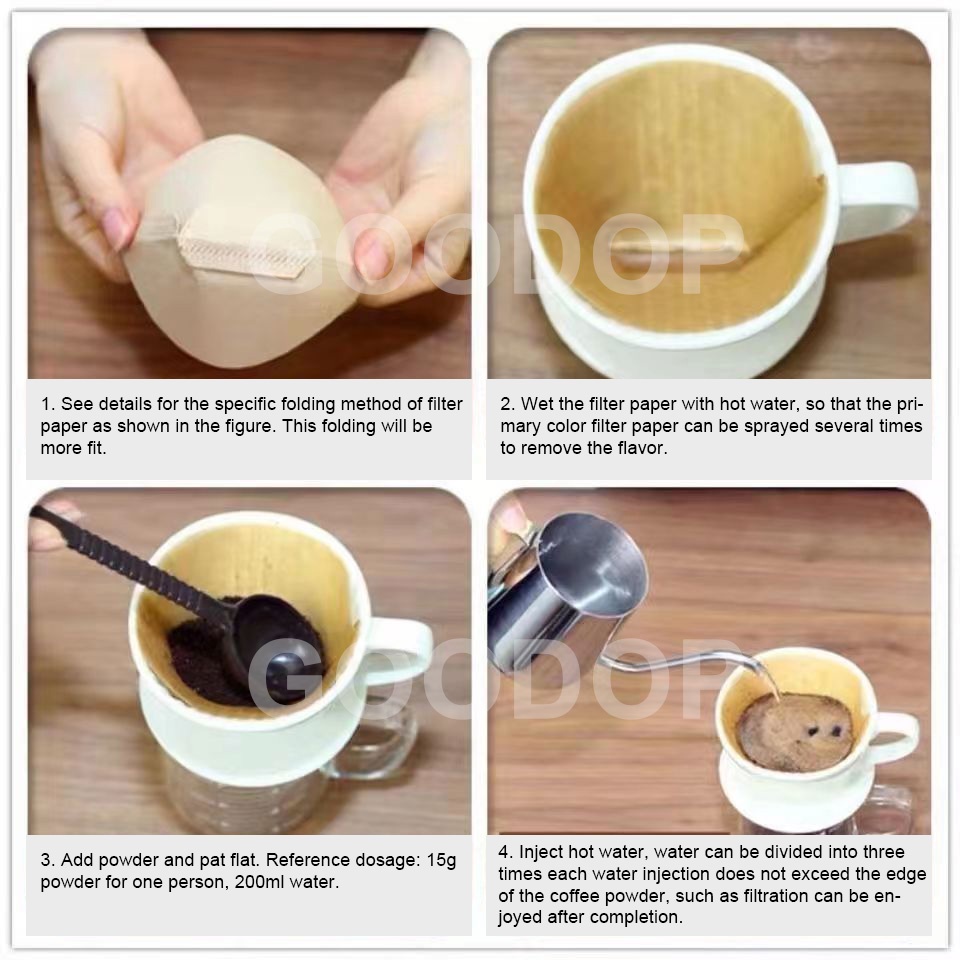 GOODOP

1. See details for the specific folding method of filter paper as shown in the figure. This folding will be more fit.

2. Wet the filter paper with hot water, so that the primary color filter paper can be sprayed several times to remove the flavor.

GOODOP

3. Add powder and pat flat. Reference dosage: 15g powder for one person, 200ml water.

4. Inject hot water, water can be divided into three times each water injection does not exceed the edge of the coffee powder, such as filtration can be enjoyed after completion.