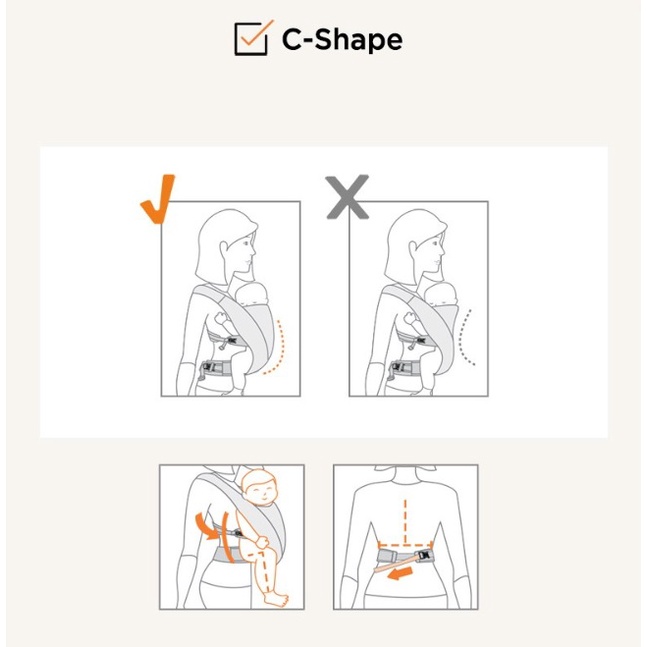 C-Shape