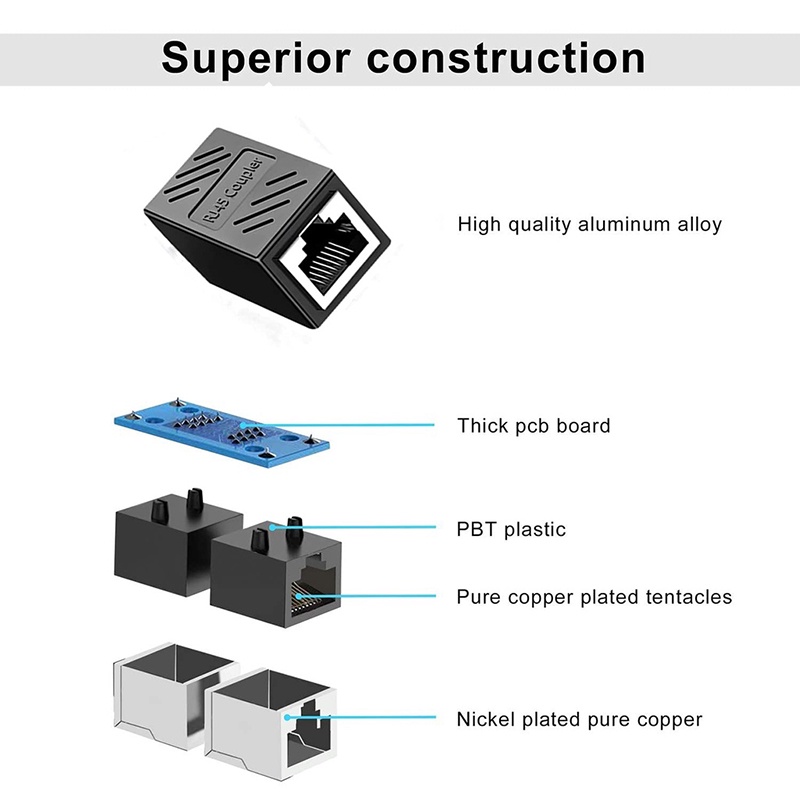 Superior construction

RJ45 Coupler

High quality aluminum alloy

Thick pcb board

PBT plastic

Pure copper plated tentacles

Nickel plated pure copper