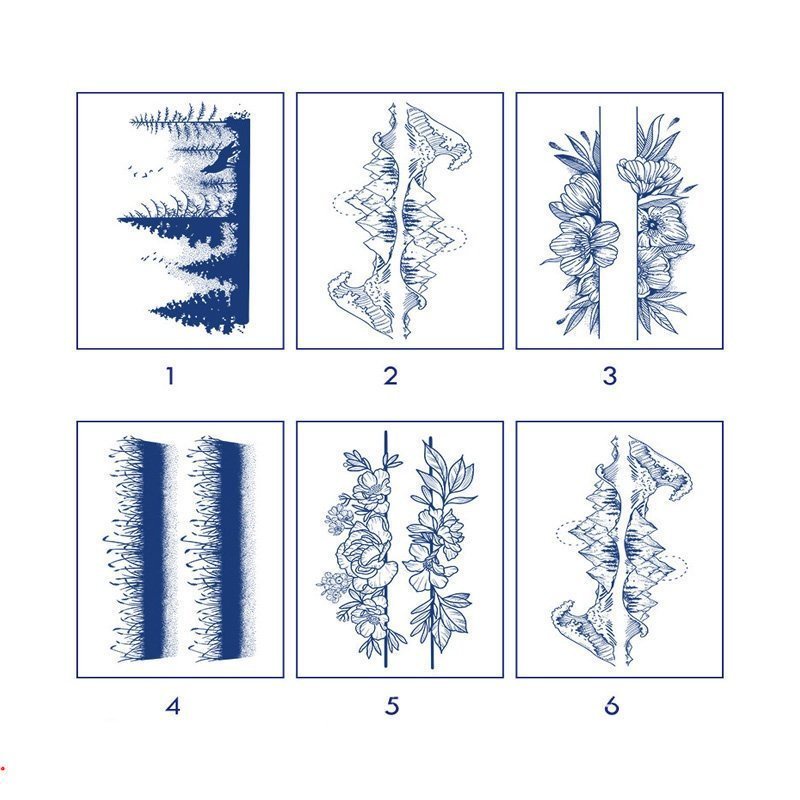 1 2 3

4 5 6