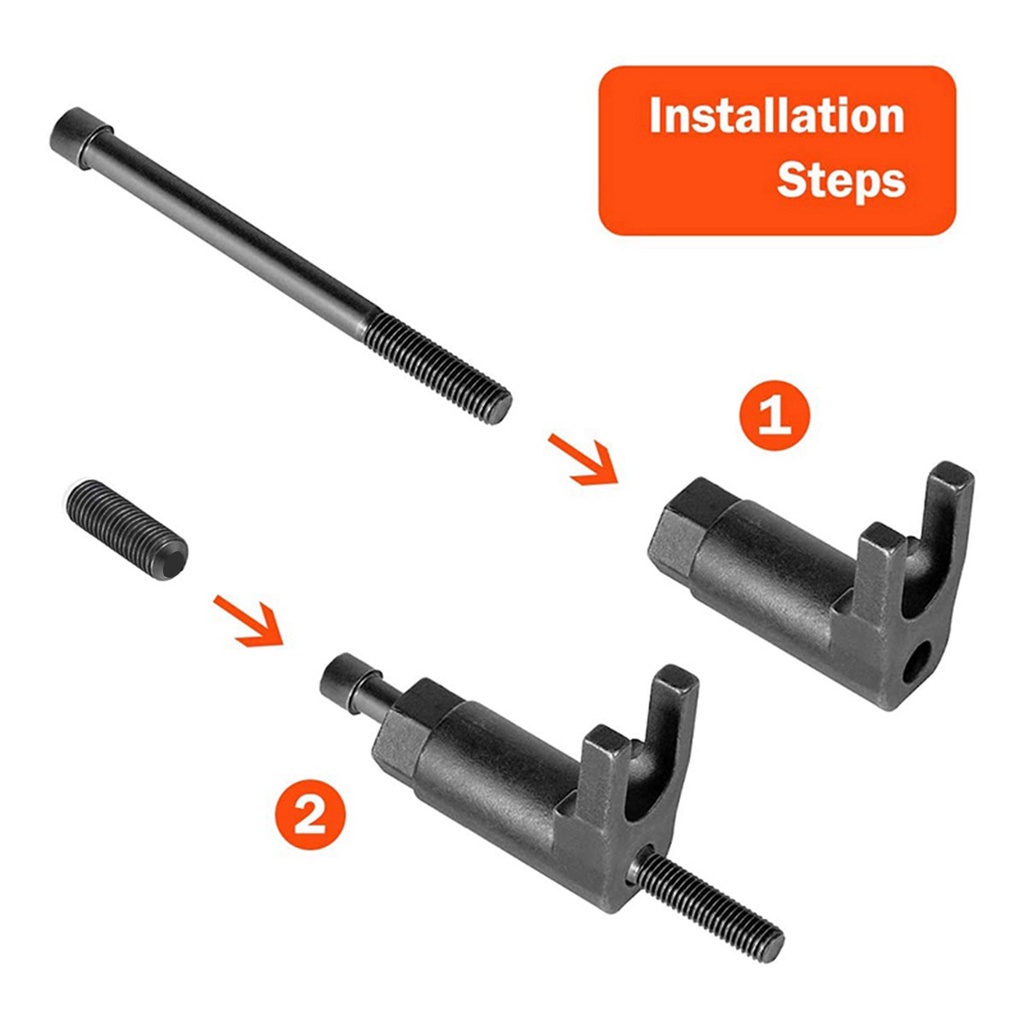 Installation Steps

1

2