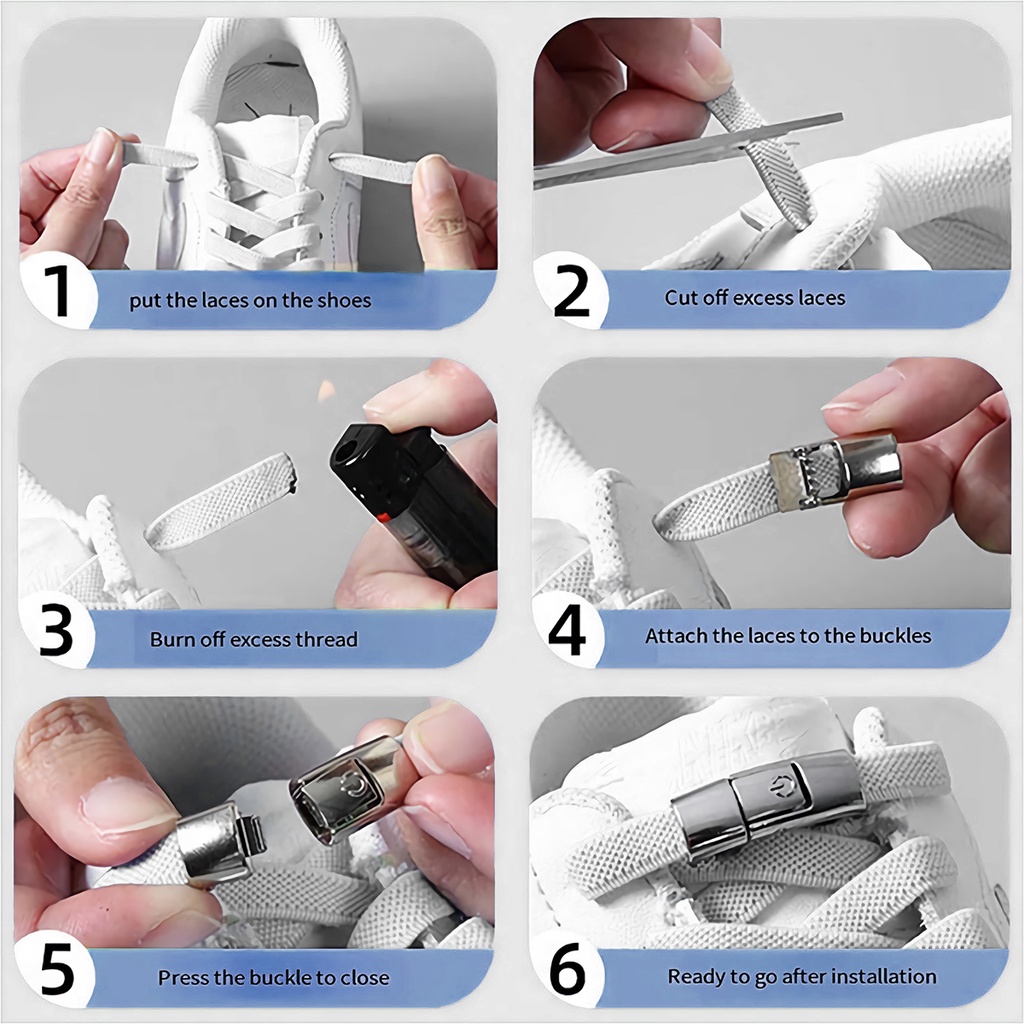 1 put the laces on the shoes

2 Cut off excess laces

3 Burn off excess thread

4 Attach the laces to the buckles

5 Press the buckle to close

6 Ready to go after installation