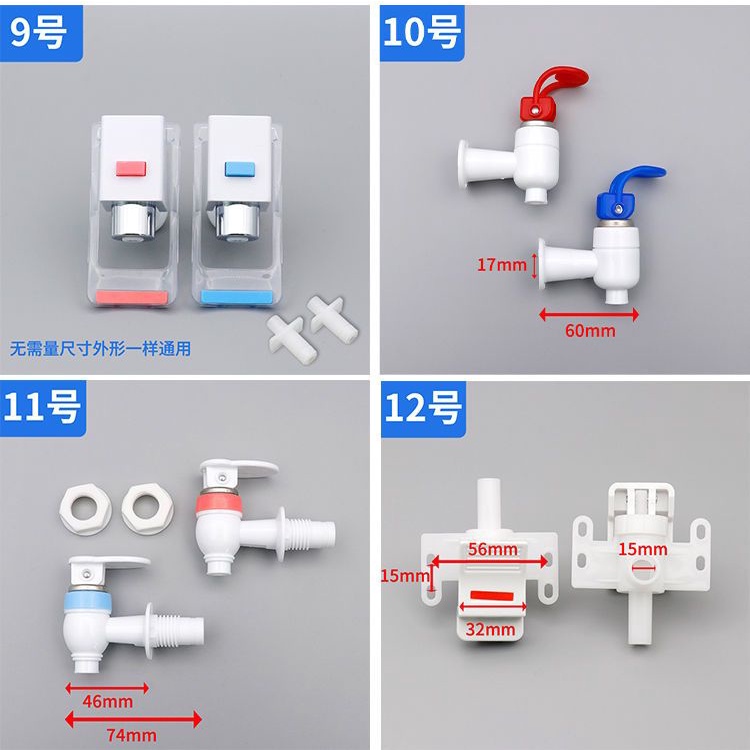 9号

无需量尺寸外形一样通用

10号

17mm

60mm

11号

46mm

74mm

12号

56mm

15mm

32mm

15mm