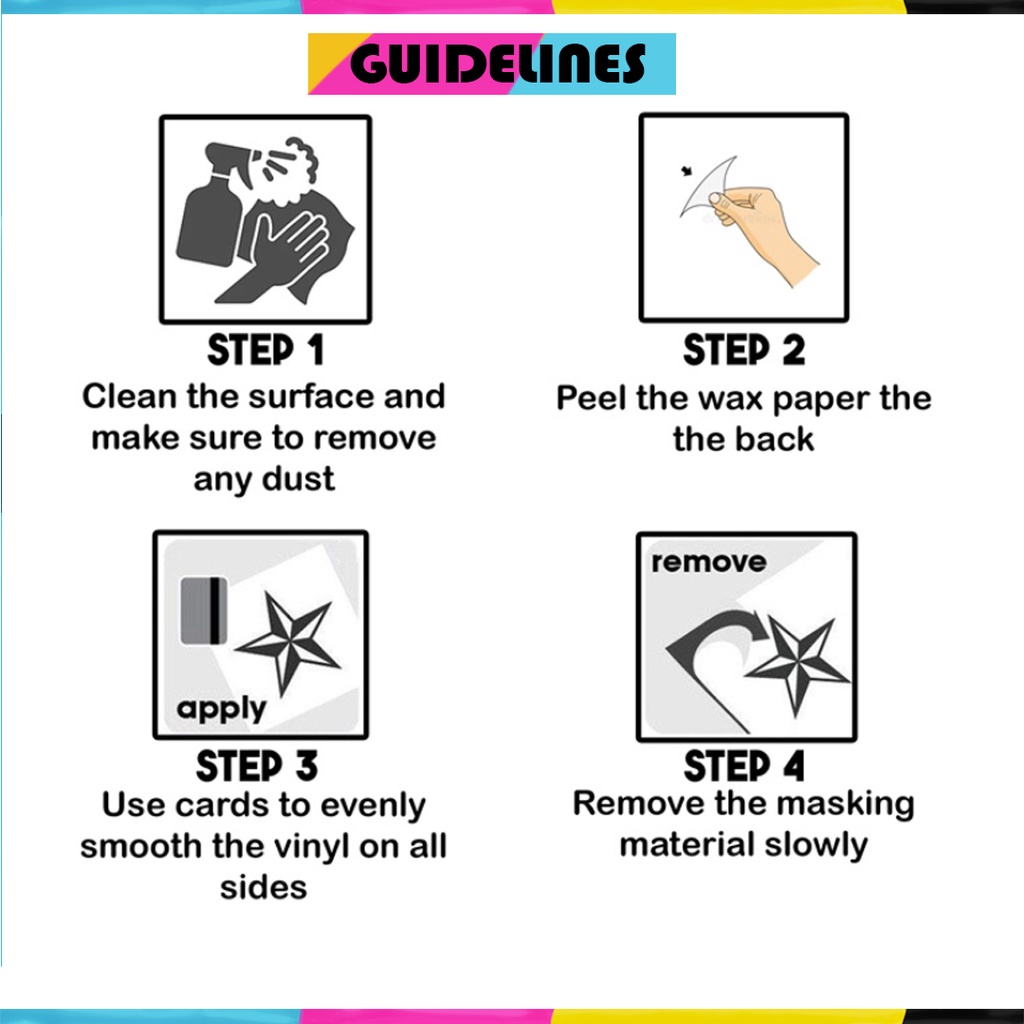 GUIDELINES

STEP 1
Clean the surface and make sure to remove any dust

STEP 2
Peel the wax paper the the back

apply

STEP 3
Use cards to evenly smooth the vinyl on all sides

remove

STEP 4
Remove the masking material slowly