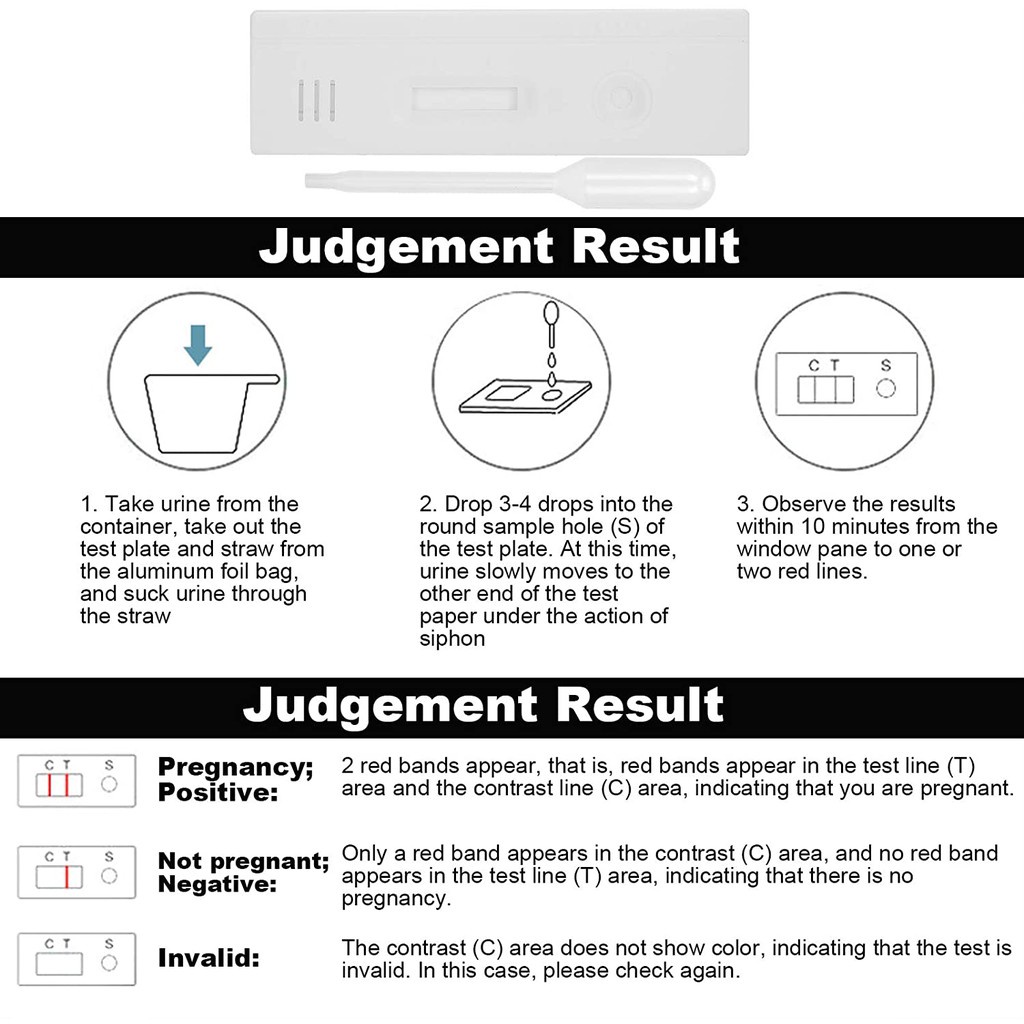 Judgement Result

C T S

1. Take urine from the container, take out the test plate and straw from the aluminum foil bag, and suck urine through the straw

2. Drop 3-4 drops into the round sample hole (S) of the test plate. At this time, urine slowly moves to the other end of the test paper under the action of siphon

3. Observe the results within 10 minutes from the window pane to one or two red lines.

Judgement Result

C T S

Pregnancy; Positive:

2 red bands appear, that is, red bands appear in the test line (T) area and the contrast line (C) area, indicating that you are pregnant.

C T S

Not pregnant; Negative:

Only a red band appears in the contrast (C) area, and no red band appears in the test line (T) area, indicating that there is no pregnancy.

C T S

Invalid:

The contrast (C) area does not show color, indicating that the test is invalid. In this case, please check again.