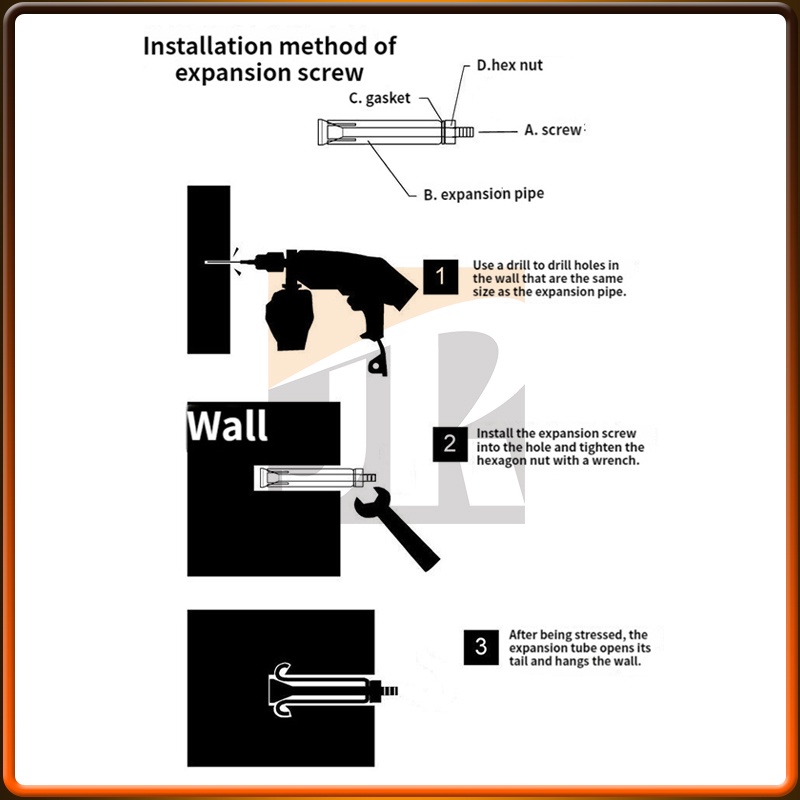 Installation method of expansion screw

D.hex nut

C. gasket

A. screw

B. expansion pipe

1

Use a drill to drill holes in the wall that are the same size as the expansion pipe.

Wall

2

Install the expansion screw into the hole and tighten the hexagon nut with a wrench.

3

After being stressed, the expansion tube opens its tail and hangs the wall.