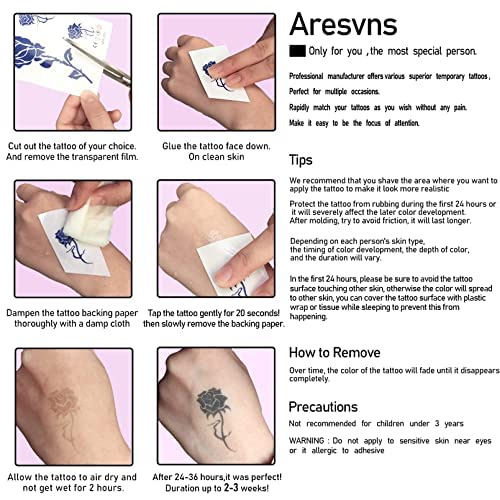 Cut out the tattoo of your choice. And remove the transparent film.

Glue the tattoo face down. On clean skin

Dampen the tattoo backing paper thoroughly with a damp cloth

Tap the tattoo gently for 20 seconds! then slowly remove the backing paper.

Allow the tattoo to air dry and not get wet for 2 hours.

After 24-36 hours,it was perfect! Duration up to 2-3 weeks!

Aresvns

Only for you ,the most special person.

Professional manufacturer offers various superior temporary tattoos, Perfect for multiple occasions.

Rapidly match your tattoos as you wish without any pain.

Make it easy to be the focus of attention.

Tips

We recommend that you shave the area where you want to apply the tattoo to make it look more realistic

Protect the tattoo from rubbing during the first 24 hours or it will severely affect the later color development. After molding, try to avoid friction, it will last longer.

Depending on each person's skin type, the timing of color development, the depth of color, and the duration will vary.

In the first 24 hours, please be sure to avoid the tattoo surface touching other skin, otherwise the color will spread to other skin, you can cover the tattoo surface with plastic wrap or tissue while sleeping to prevent this from happening.

How to Remove

Over time, the color of the tattoo will fade until it disappears completely.

Precautions

Not recommended for children under 3 years

WARNING : Do not apply to sensitive skin near eyes or it allergic to adhesive