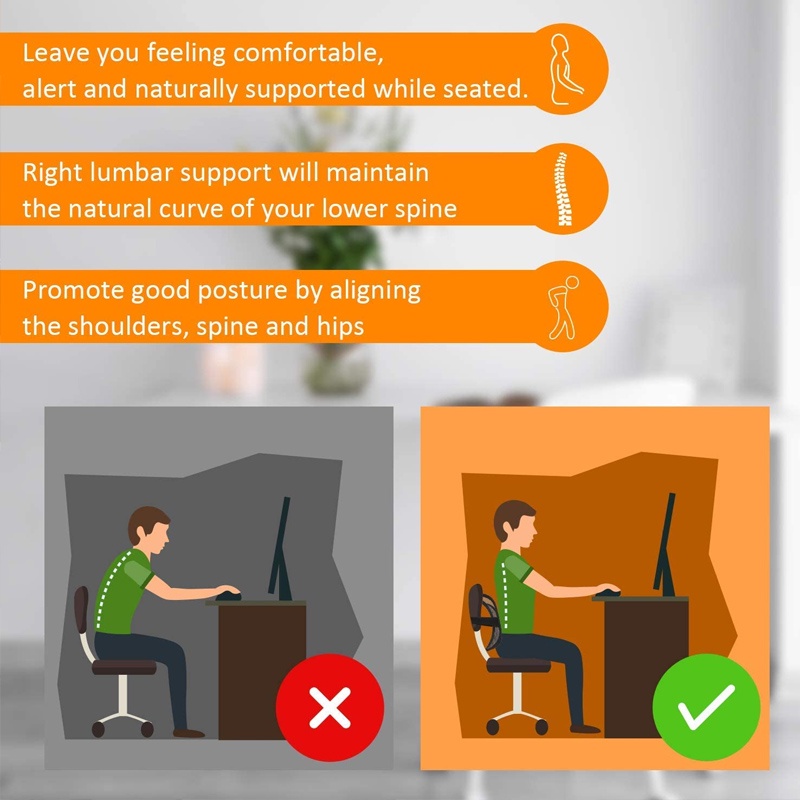 Leave you feeling comfortable, alert and naturally supported while seated.

Right lumbar support will maintain the natural curve of your lower spine

Promote good posture by aligning the shoulders, spine and hips