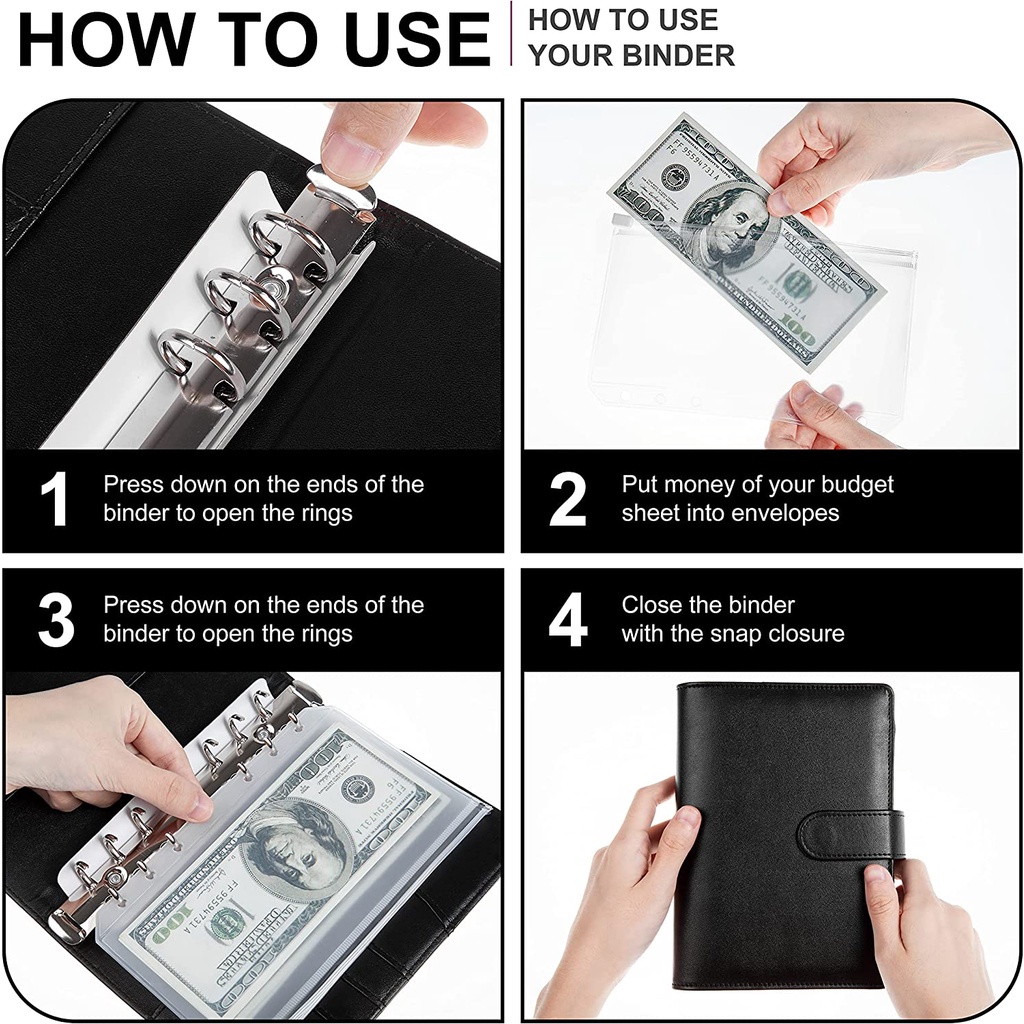 HOW TO USE

HOW TO USE YOUR BINDER

1 Press down on the ends of the binder to open the rings

2 Put money of your budget sheet into envelopes

3 Press down on the ends of the binder to open the rings

4 Close the binder with the snap closure