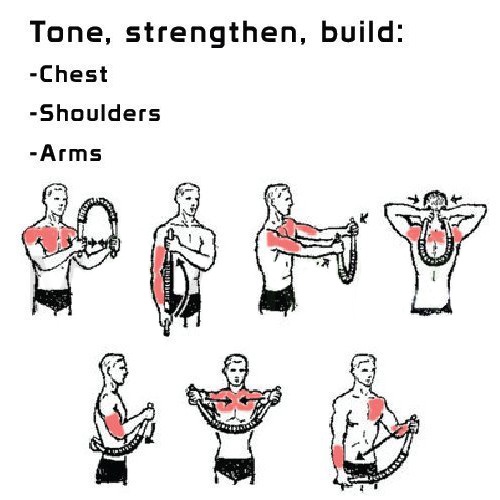 Tone, strengthen, build:

-Chest

-Shoulders

-Arms