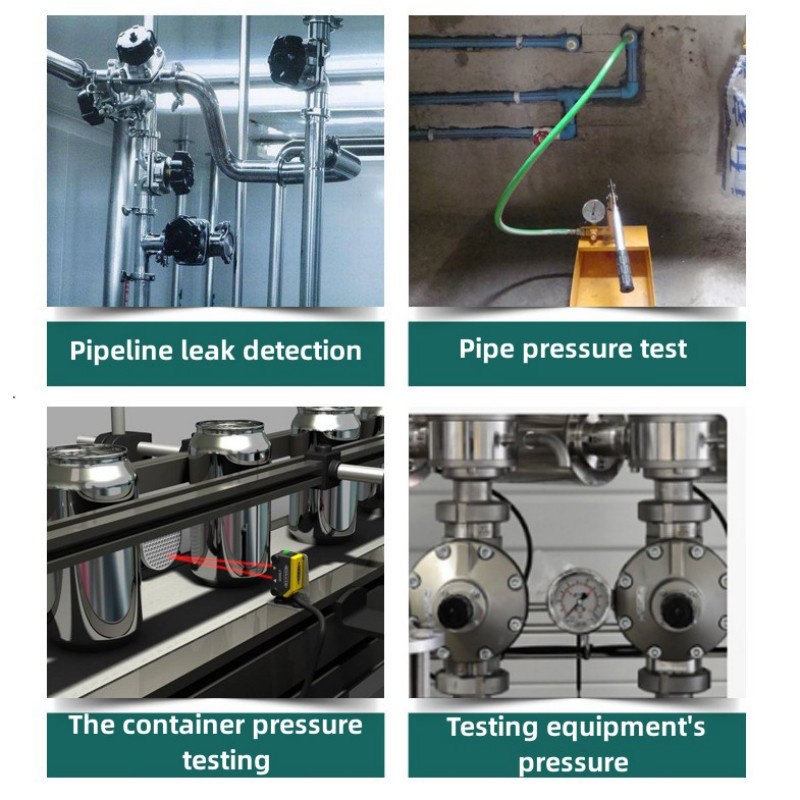 Pipeline leak detection

Pipe pressure test

The container pressure testing

Testing equipment's pressure