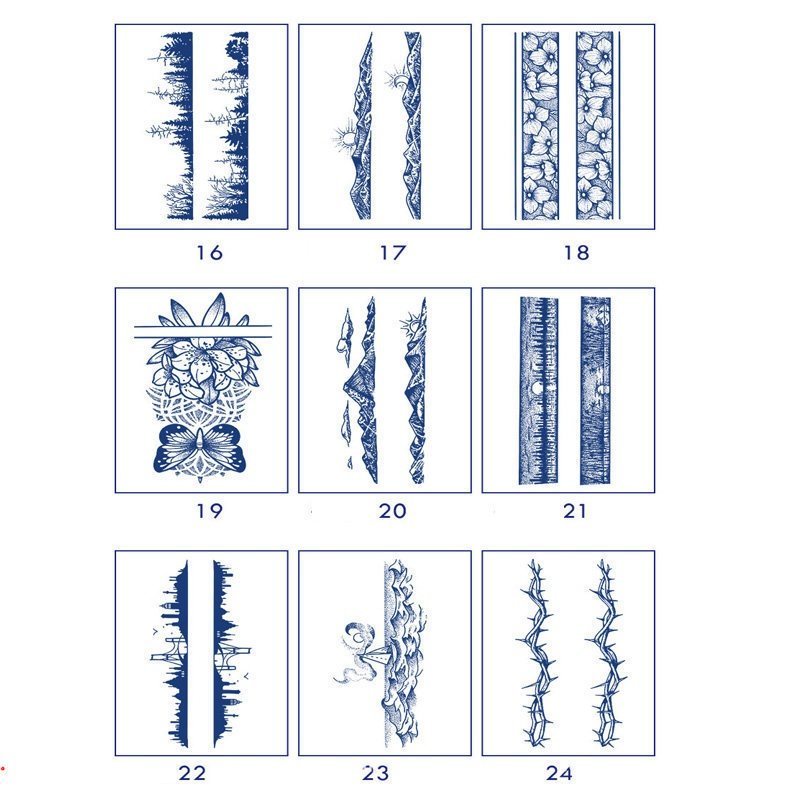 16 17 18

19 20 21

22 23 24