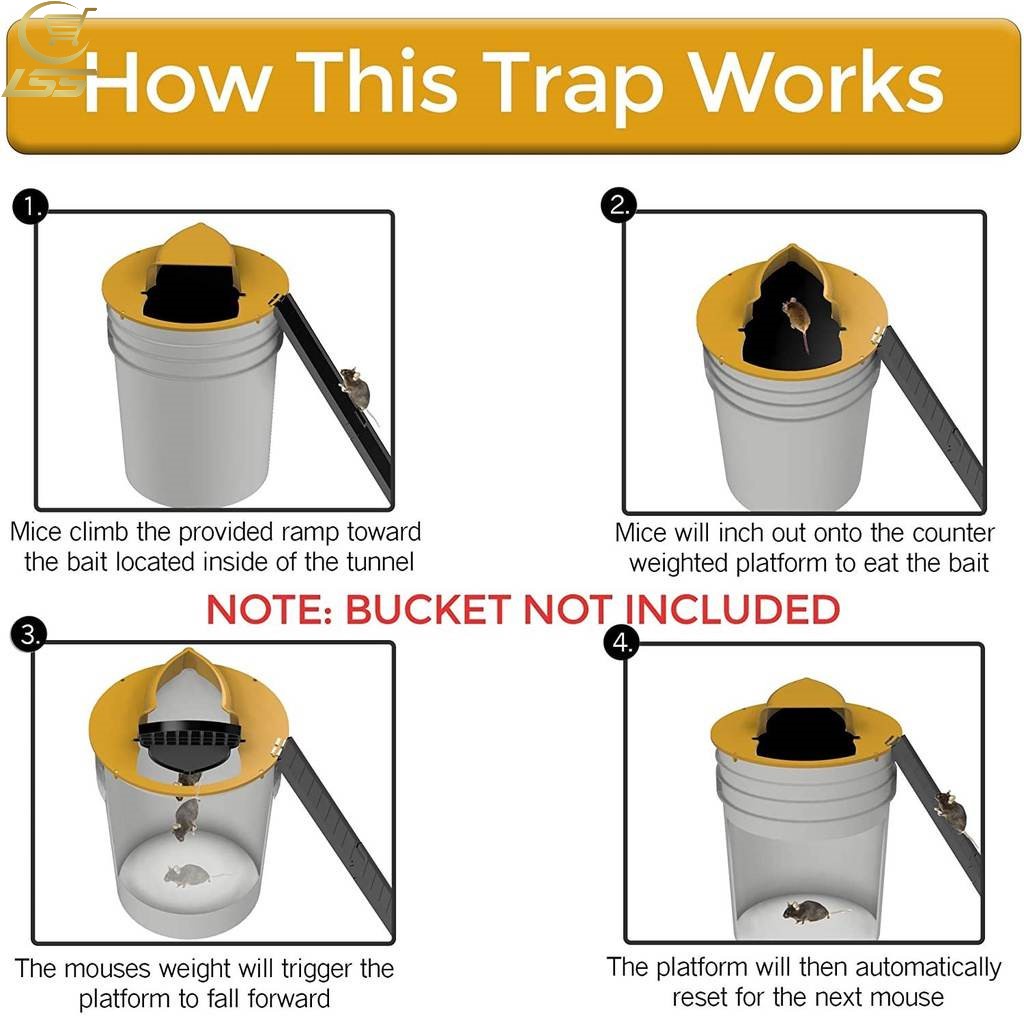 LSS

How This Trap Works

1.

Mice climb the provided ramp toward the bait located inside of the tunnel

2.

Mice will inch out onto the counter weighted platform to eat the bait

NOTE: BUCKET NOT INCLUDED

3.

The mouses weight will trigger the platform to fall forward

4.

The platform will then automatically reset for the next mouse