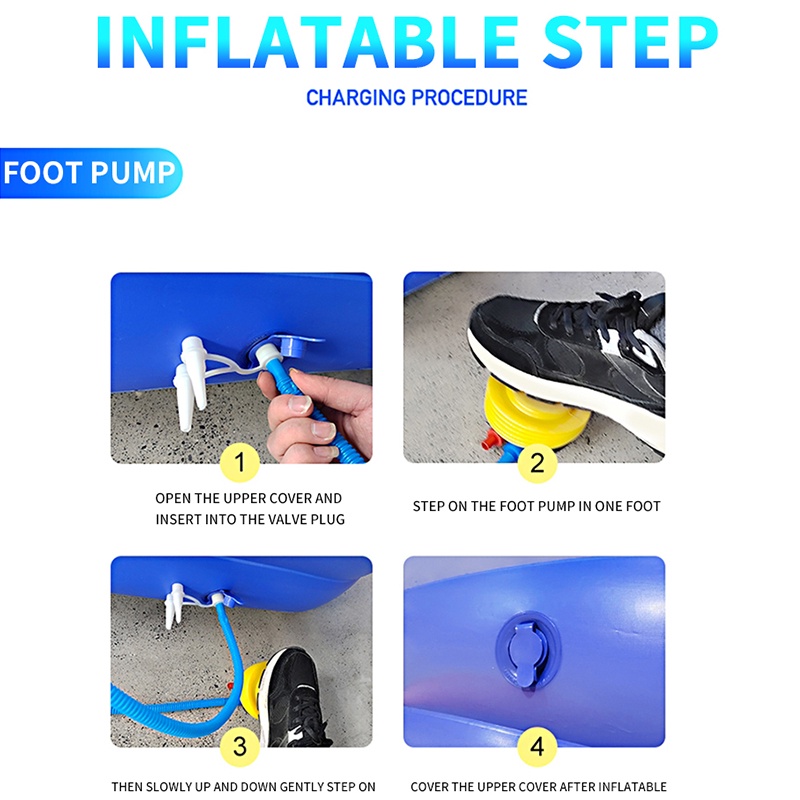 INFLATABLE STEP

CHARGING PROCEDURE

FOOT PUMP

1

OPEN THE UPPER COVER AND INSERT INTO THE VALVE PLUG

2

STEP ON THE FOOT PUMP IN ONE FOOT

3

THEN SLOWLY UP AND DOWN GENTLY STEP ON

4

COVER THE UPPER COVER AFTER INFLATABLE