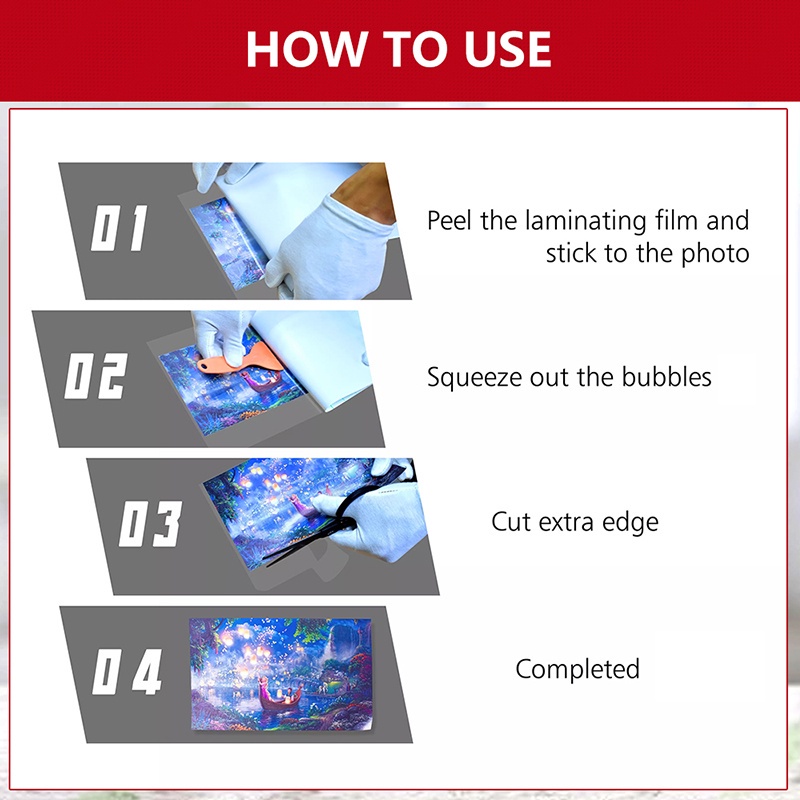 HOW TO USE

01

Peel the laminating film and stick to the photo

02

Squeeze out the bubbles

03

Cut extra edge

04

Completed