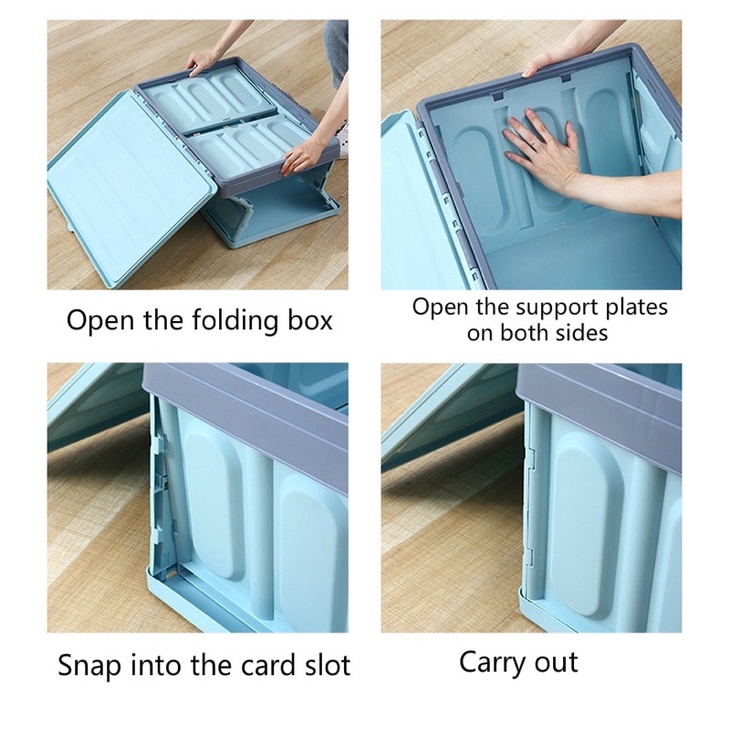 Open the folding box

Open the support plates on both sides

Snap into the card slot

Carry out