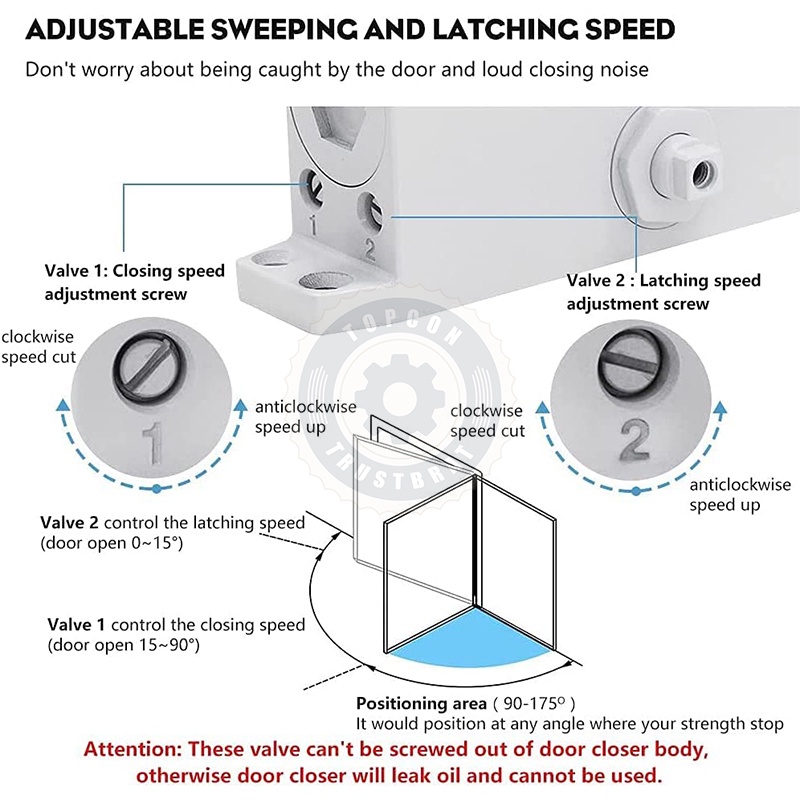 ADJUSTABLE SWEEPING AND LATCHING SPEED

Don't worry about being caught by the door and loud closing noise

1

2

Valve 1: Closing speed adjustment screw

Valve 2 : Latching speed adjustment screw

TOPCON TRUSTBRIT

clockwise speed cut

1

anticlockwise speed up

clockwise speed cut

2

anticlockwise speed up

Valve 2 control the latching speed (door open 0~15°)

Valve 1 control the closing speed (door open 15~90°)

Positioning area ( 90-175° )
It would position at any angle where your strength stop

Attention: These valve can't be screwed out of door closer body, otherwise door closer will leak oil and cannot be used.