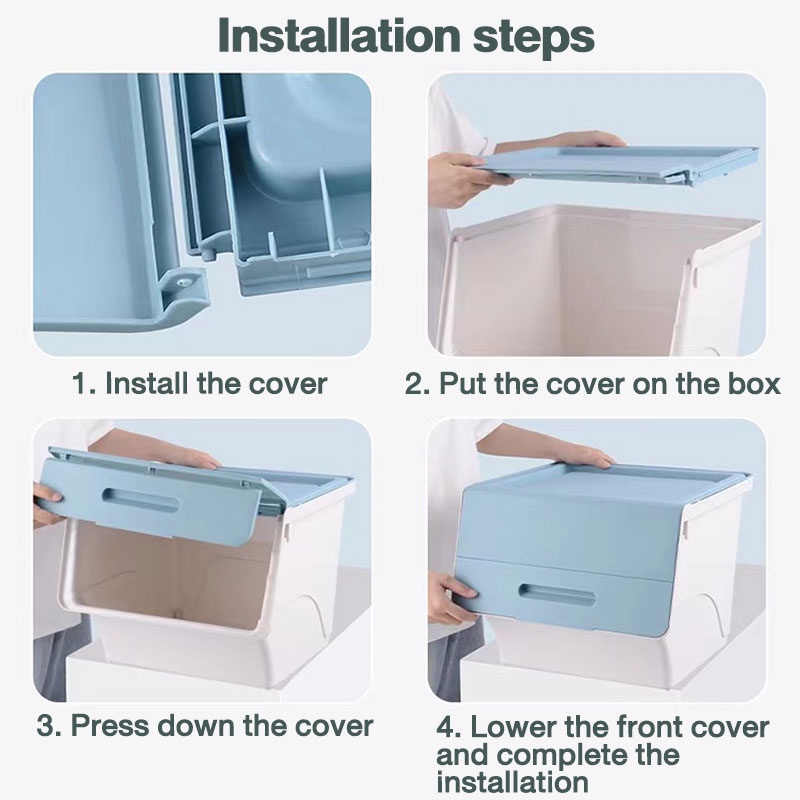 Installation steps

1. Install the cover

2. Put the cover on the box

3. Press down the cover

4. Lower the front cover and complete the installation