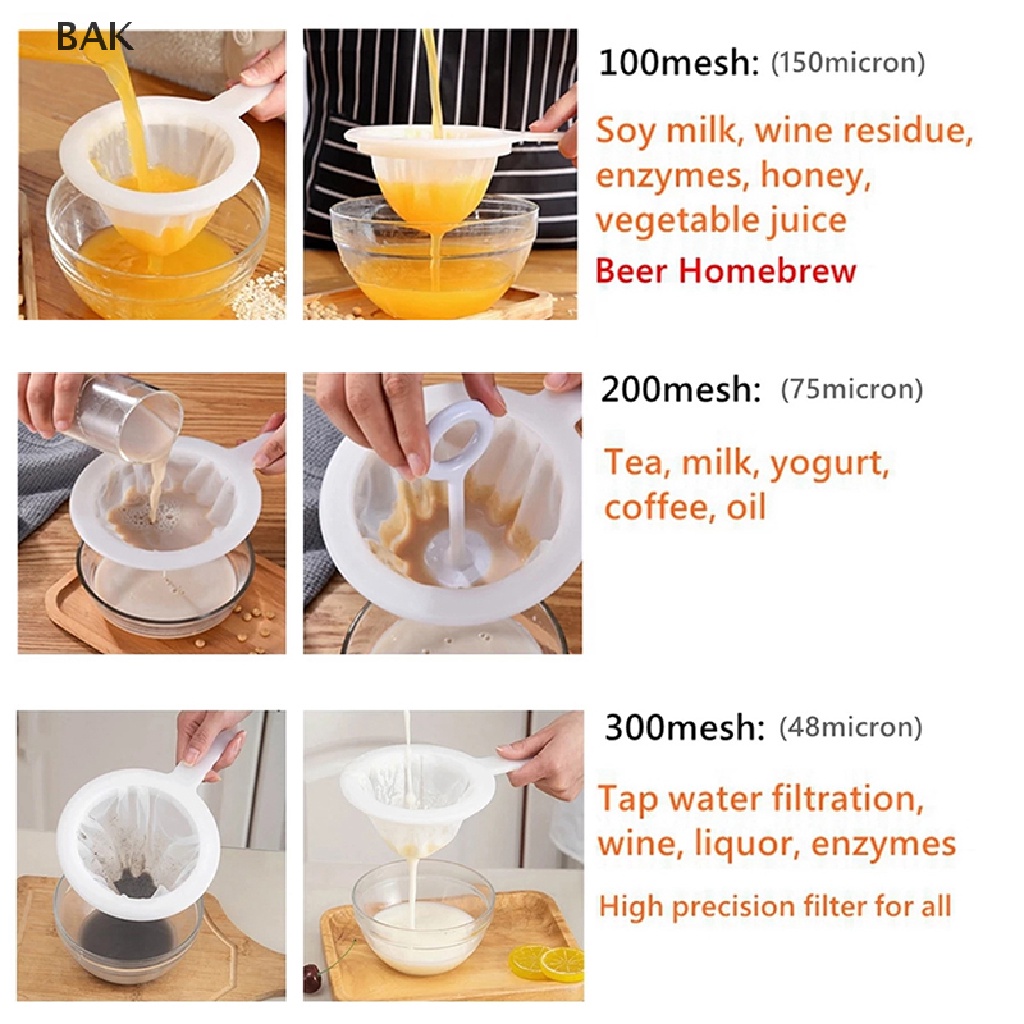 BAK

100mesh: (150micron)

Soy milk, wine residue, enzymes, honey, vegetable juice

Beer Homebrew

200mesh: (75micron)

Tea, milk, yogurt, coffee, oil

300mesh: (48micron)

Tap water filtration, wine, liquor, enzymes

High precision filter for all