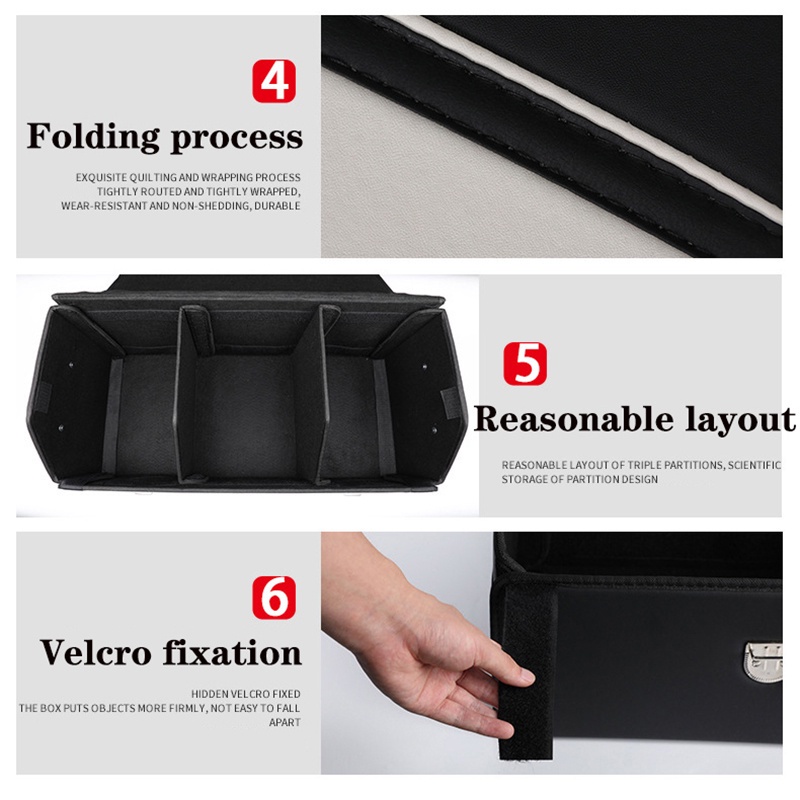 4

Folding process

EXQUISITE QUILTING AND WRAPPING PROCESS
TIGHTLY ROUTED AND TIGHTLY WRAPPED,
WEAR-RESISTANT AND NON-SHEDDING, DURABLE

5

Reasonable layout

REASONABLE LAYOUT OF TRIPLE PARTITIONS, SCIENTIFIC
STORAGE OF PARTITION DESIGN

6

Velcro fixation

HIDDEN VELCRO FIXED
THE BOX PUTS OBJECTS MORE FIRMLY, NOT EASY TO FALL APART